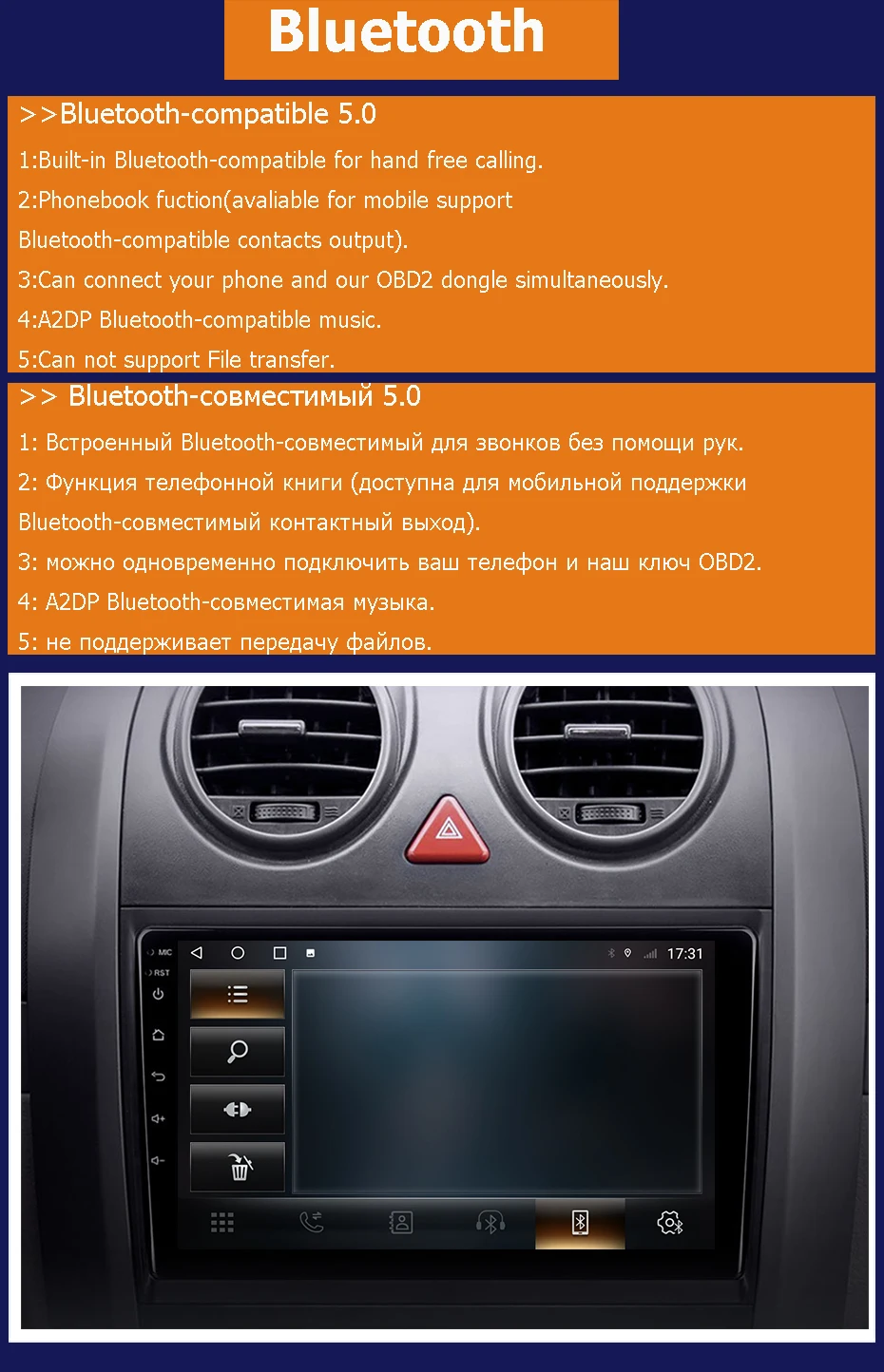 Bluetooth

>>Bluetooth-compatible 5.0

1:Built-in Bluetooth-compatible for hand free calling.

2:Phonebook fuction(avaliable for mobile support Bluetooth-compatible contacts output).

3:Can connect your phone and our OBD2 dongle simultaneously.

4:A2DP Bluetooth-compatible music.

5:Can not support File transfer.

>> Bluetooth-совместимый 5.0

1: Встроенный Bluetooth-совместимый для звонков без помощи рук.

2: Функция телефонной книги (доступна для мобильной поддержки Bluetooth-совместимый контактный выход).

3: можно одновременно подключить ваш телефон и наш ключ OBD2.

4: A2DP Bluetooth-совместимая музыка.

5: не поддерживает передачу файлов.

MIC
RST

17:31