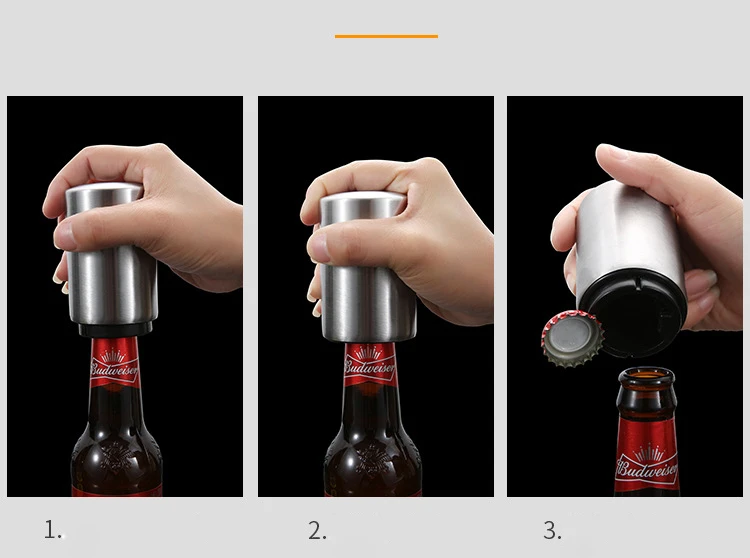 Budweiser

Budweiser

Budweiser

1.

2.

3.