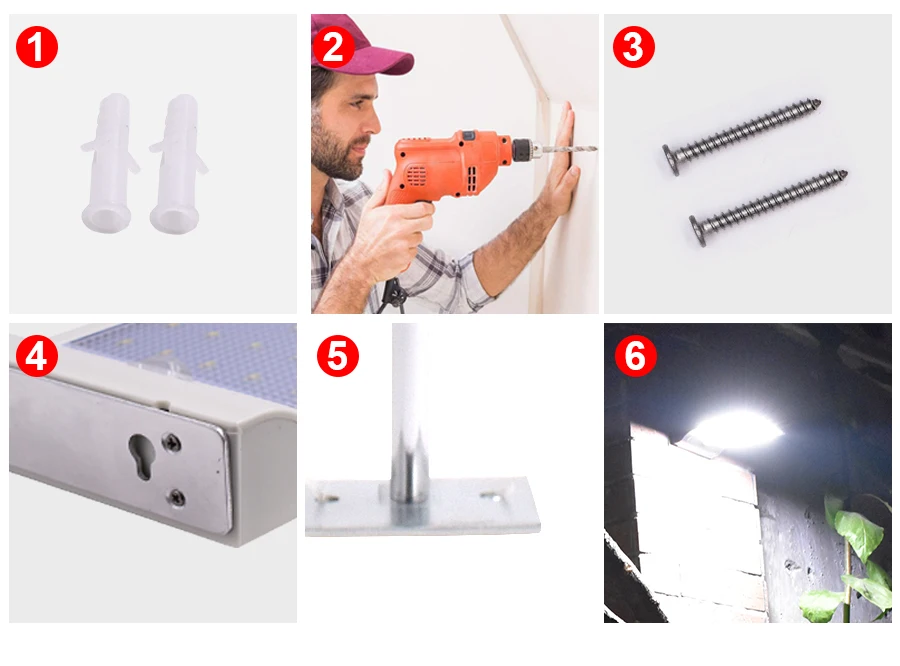 1

2

3

4

5

6