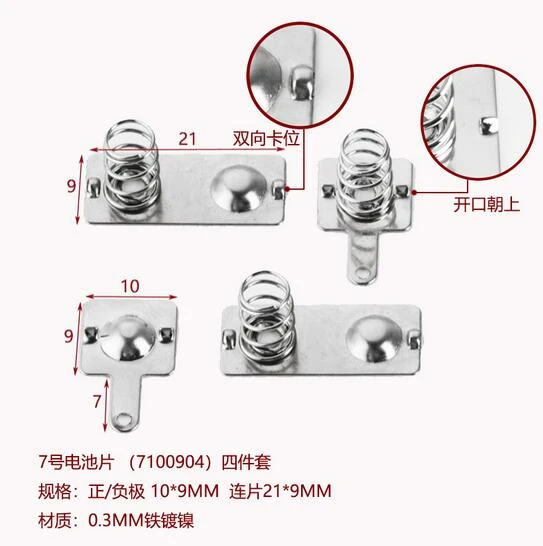 21
双向卡位
9
开口朝上
10
9
7
7号电池片 （7100904）四件套
规格：正/负极 10*9MM 连片21*9MM
材质：0.3MM铁镀镍