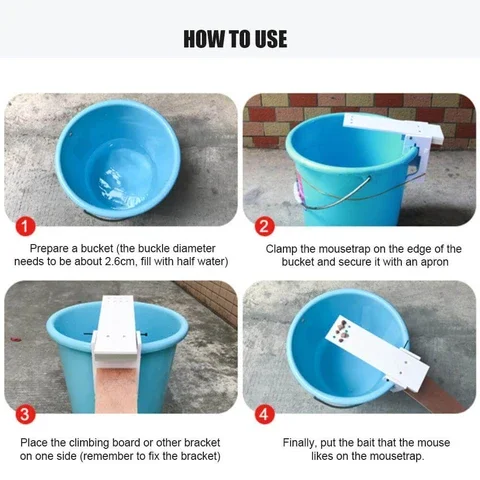 HOW TO USE

1

Prepare a bucket (the buckle diameter needs to be about 2.6cm, fill with half water)

2

Clamp the mousetrap on the edge of the bucket and secure it with an apron

3

Place the climbing board or other bracket on one side (remember to fix the bracket)

4

Finally, put the bait that the mouse likes on the mousetrap.