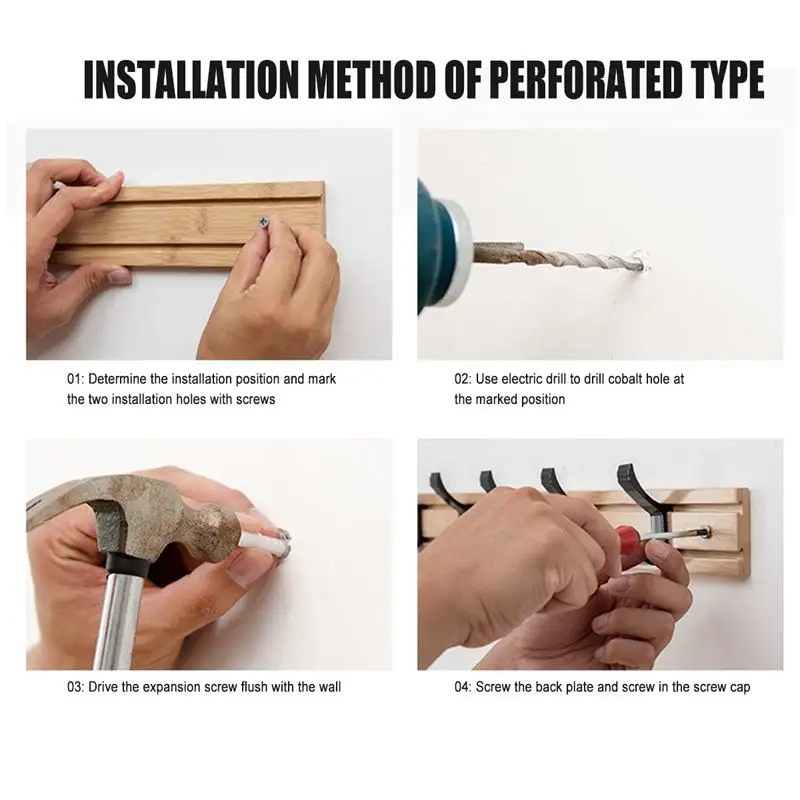 INSTALLATION METHOD OF PERFORATED TYPE

01: Determine the installation position and mark the two installation holes with screws

02: Use electric drill to drill cobalt hole at the marked position

03: Drive the expansion screw flush with the wall

04: Screw the back plate and screw in the screw cap