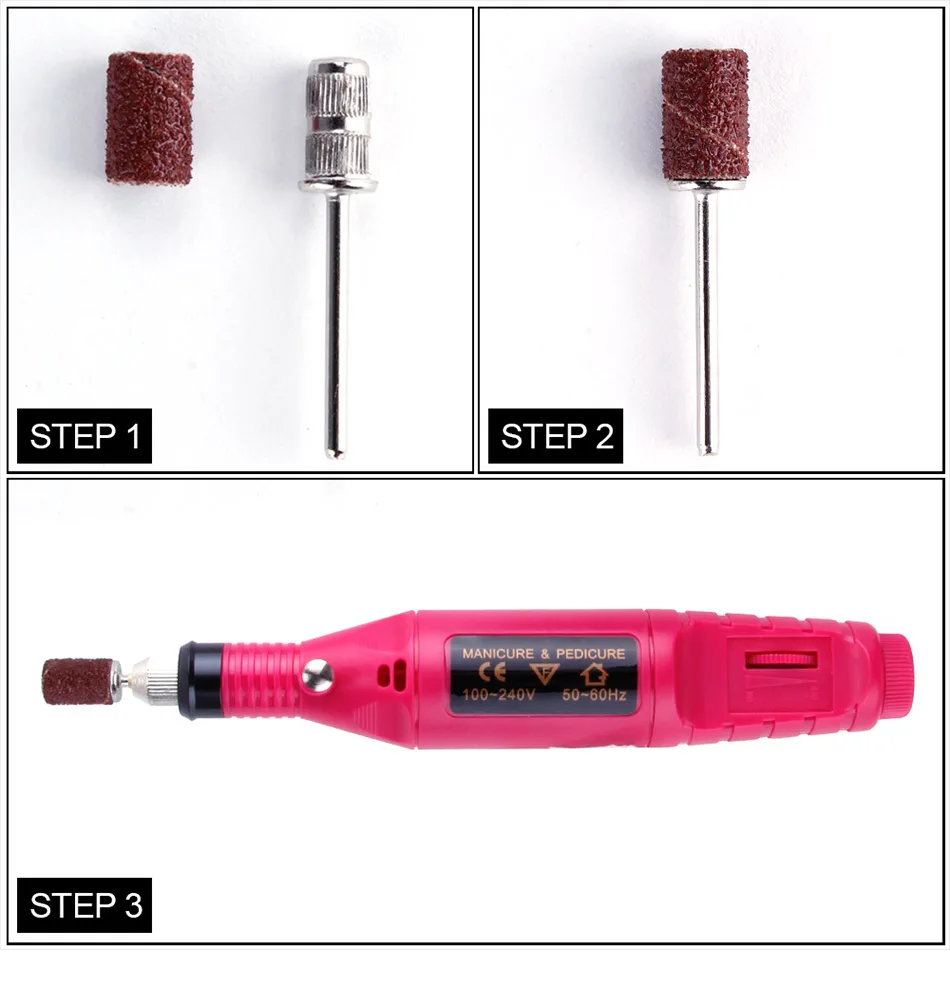 STEP 1

STEP 2

MANICURE & PEDICURE
CE
100~240V 50~60Hz

STEP 3