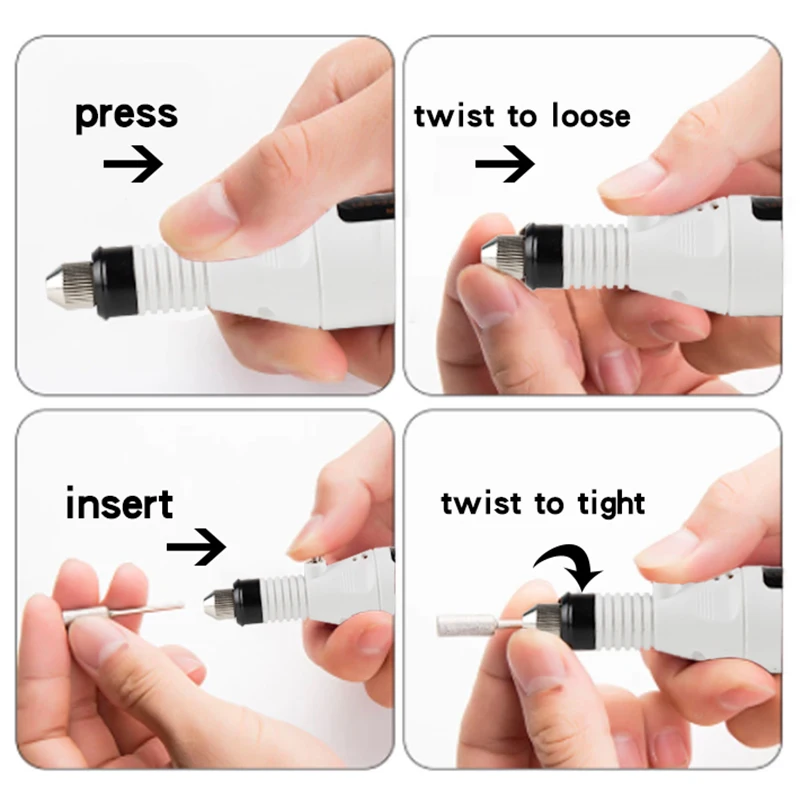 press

twist to loose

insert

twist to tight