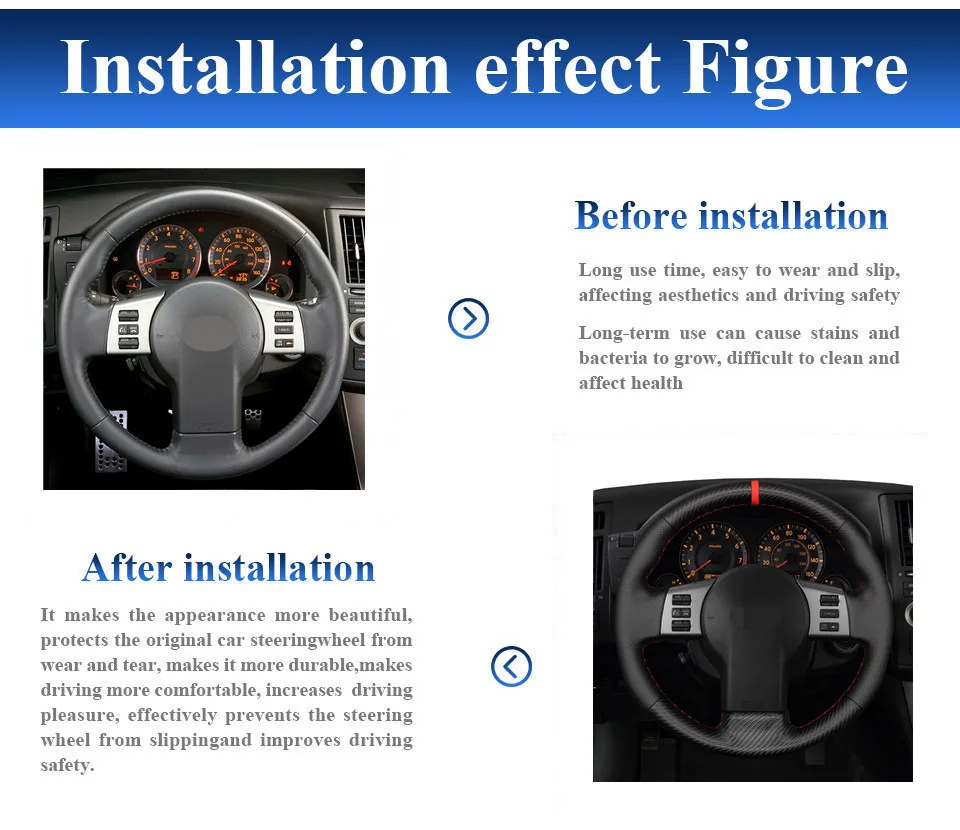 Installation effect Figure

Before installation

Long use time, easy to wear and slip, affecting aesthetics and driving safety

Long-term use can cause stains and bacteria to grow, difficult to clean and affect health

After installation

It makes the appearance more beautiful, protects the original car steeringwheel from wear and tear, makes it more durable,makes driving more comfortable, increases driving pleasure, effectively prevents the steering wheel from slippingand improves driving safety.