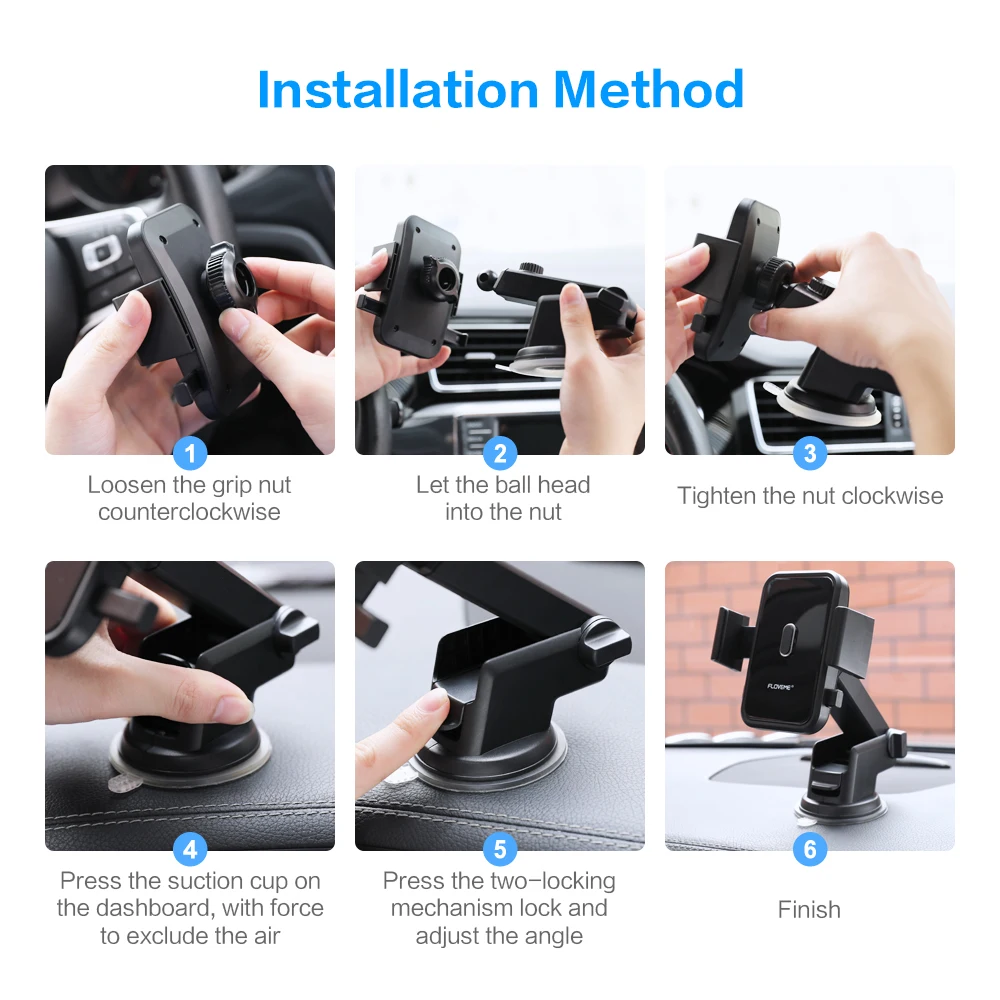 Installation Method

1
Loosen the grip nut counterclockwise

2
Let the ball head into the nut

3
Tighten the nut clockwise

4
Press the suction cup on the dashboard, with force to exclude the air

5
Press the two-locking mechanism lock and adjust the angle

FLOVEME

6
Finish