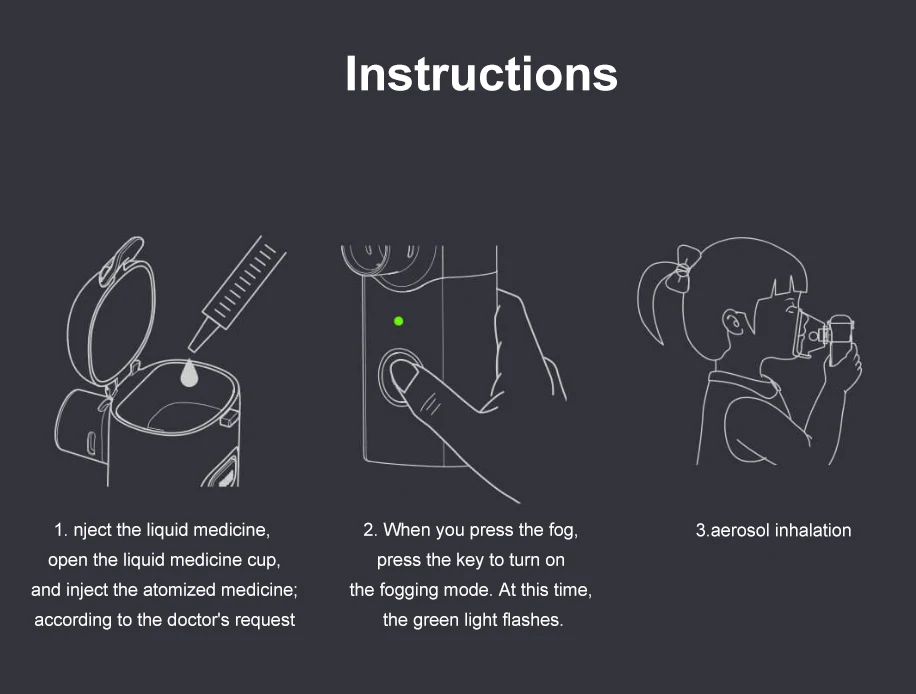 Instructions

1. nject the liquid medicine, open the liquid medicine cup, and inject the atomized medicine; according to the doctor's request

2. When you press the fog, press the key to turn on the fogging mode. At this time, the green light flashes.

3.aerosol inhalation