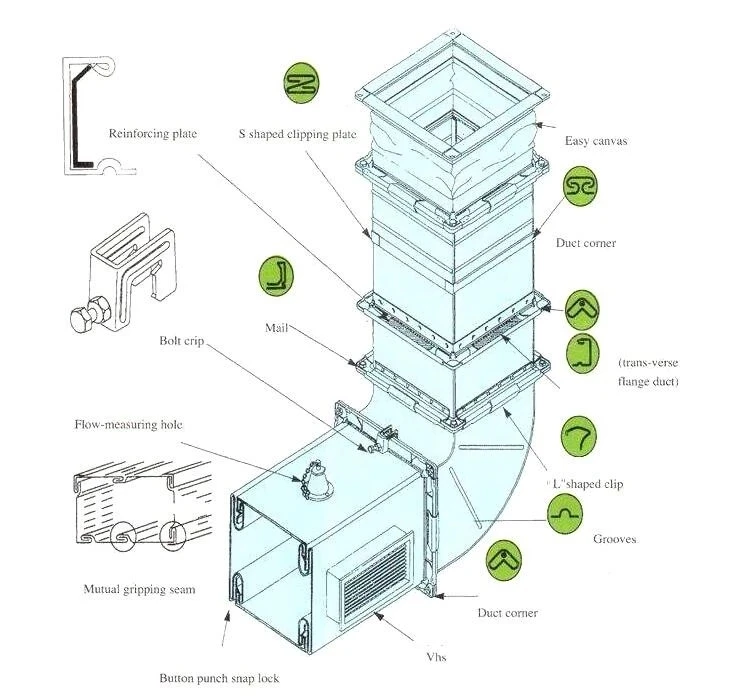 Reinforcing plate

S shaped clipping plate

Easy canvas

Duct corner

Mail

Bolt crip

(trans-verse flange duct)

Flow-measuring hole

L"shaped clip

Grooves

Mutual gripping seam

Duct corner

Vhs

Button punch snap lock