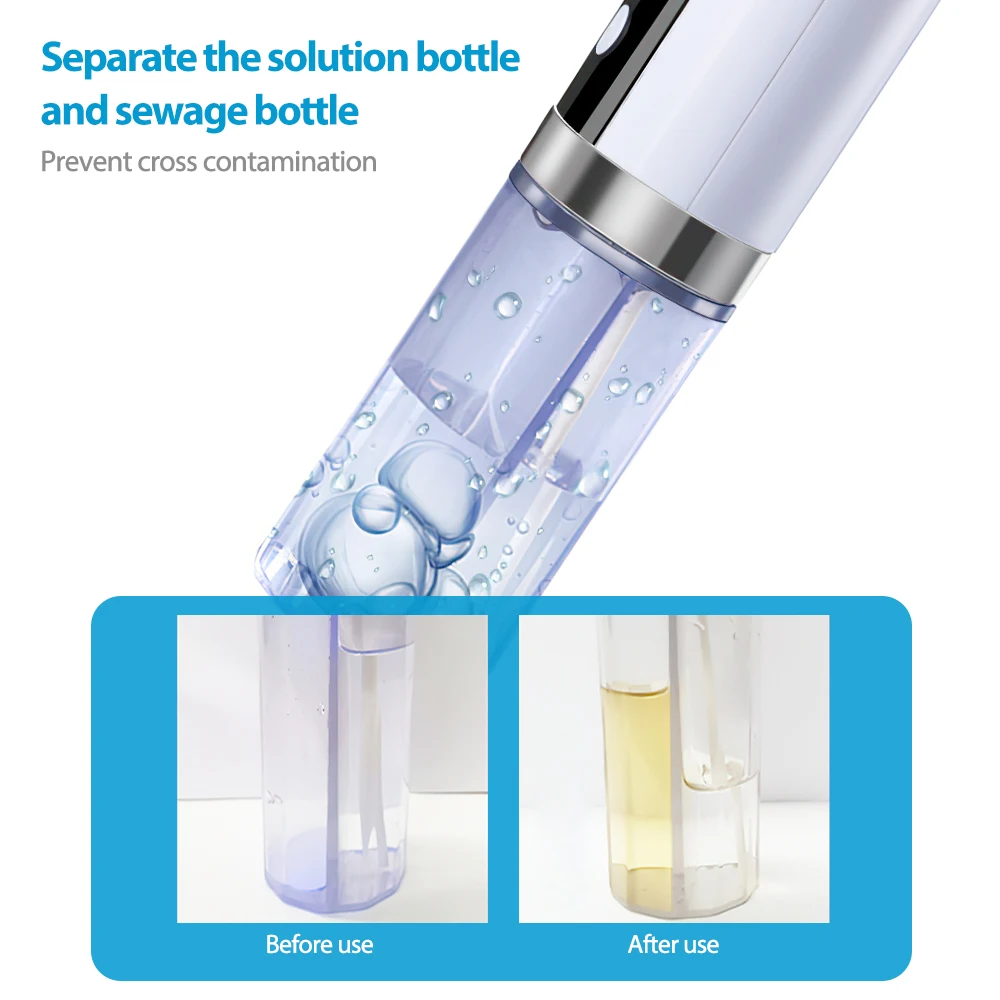 Separate the solution bottle and sewage bottle

Prevent cross contamination

Before use

After use