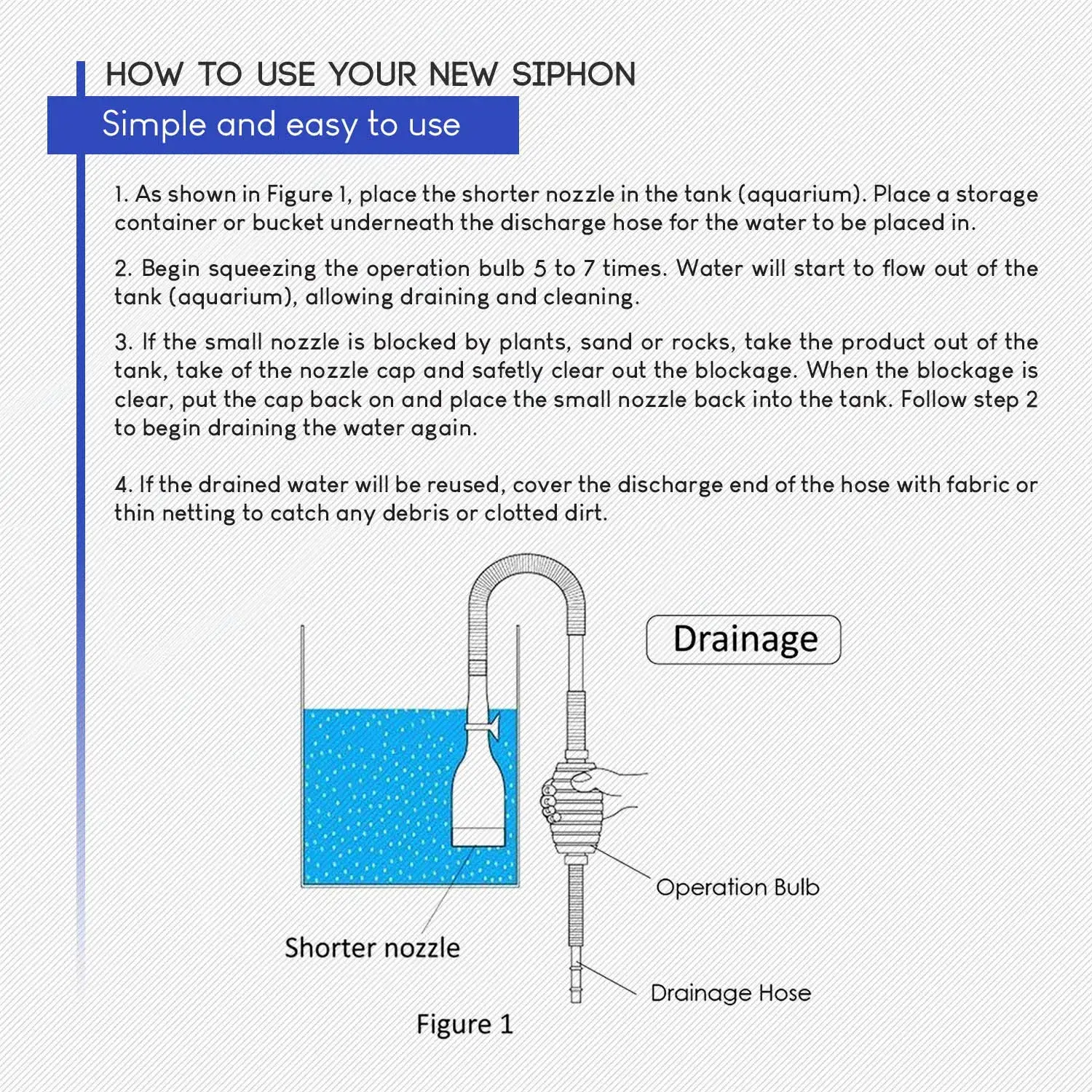 HOW TO USE YOUR NEW SIPHON

Simple and easy to use

1. As shown in Figure 1, place the shorter nozzle in the tank (aquarium). Place a storage container or bucket underneath the discharge hose for the water to be placed in.

2. Begin squeezing the operation bulb 5 to 7 times. Water will start to flow out of the tank (aquarium), allowing draining and cleaning.

3. If the small nozzle is blocked by plants, sand or rocks, take the product out of the tank, take of the nozzle cap and safetly clear out the blockage. When the blockage is clear, put the cap back on and place the small nozzle back into the tank. Follow step 2 to begin draining the water again.

4. If the drained water will be reused, cover the discharge end of the hose with fabric or thin netting to catch any debris or clotted dirt.

Drainage

Operation Bulb

Shorter nozzle

Drainage Hose

Figure 1