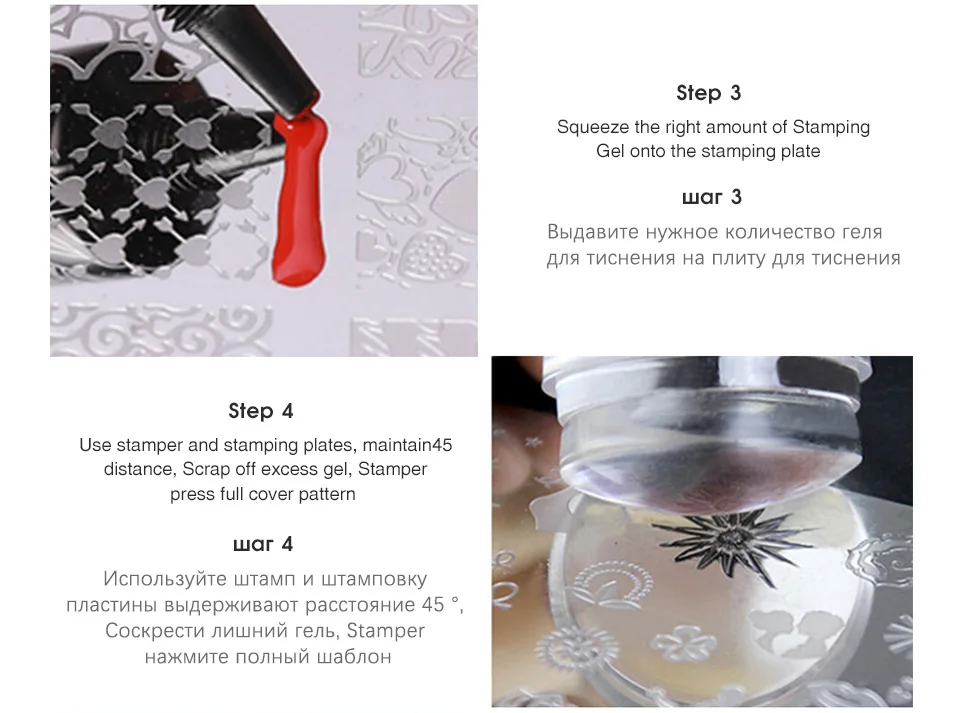 Step 3

Squeeze the right amount of Stamping Gel onto the stamping plate

шаг 3

Выдавите нужное количество геля для тиснения на плиту для тиснения

Step 4

Use stamper and stamping plates, maintain45 distance, Scrap off excess gel, Stamper press full cover pattern

шаг 4

Используйте штамп и штамповку пластины выдерживают расстояние 45 °, Соскрести лишний гель, Stamper нажмите полный шаблон