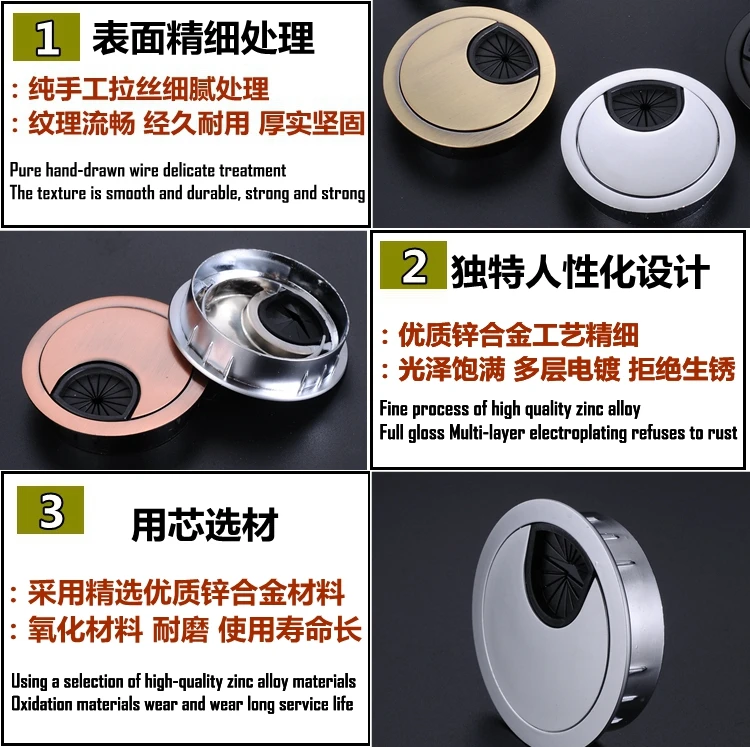 1 表面精细处理

：纯手工拉丝细腻处理
：纹理流畅 经久耐用 厚实坚固

Pure hand-drawn wire delicate treatment
The texture is smooth and durable, strong and strong

2 独特人性化设计

：优质锌合金工艺精细
：光泽饱满 多层电镀 拒绝生锈

Fine process of high quality zinc alloy
Full gloss Multi-layer electroplating refuses to rust

3 用芯选材

：采用精选优质锌合金材料
：氧化材料 耐磨 使用寿命长

Using a selection of high-quality zinc alloy materials
Oxidation materials wear and wear long service life