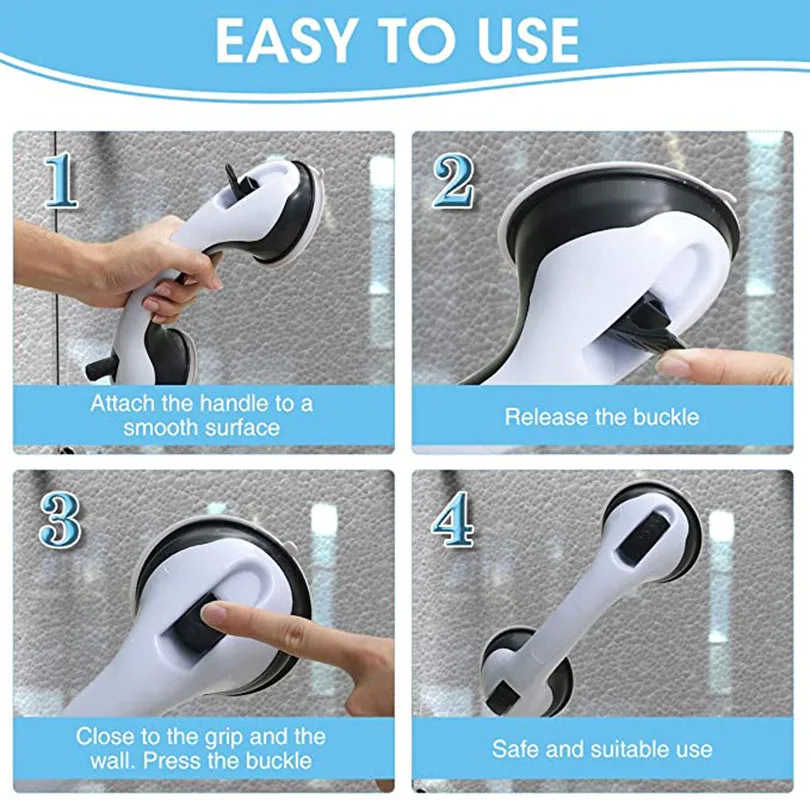 EASY TO USE

1

Attach the handle to a smooth surface

2

Release the buckle

3

Close to the grip and the wall. Press the buckle

4

Safe and suitable use