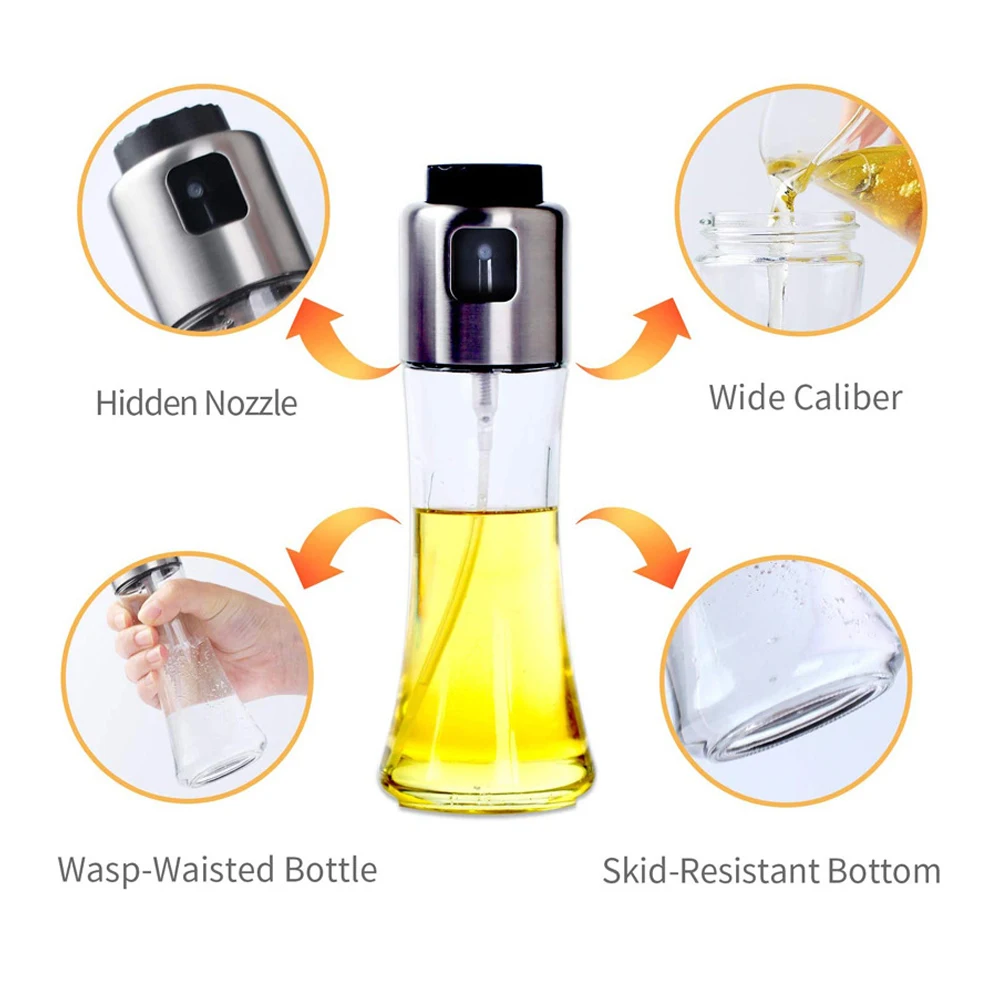 Hidden Nozzle

Wide Caliber

Wasp-Waisted Bottle

Skid-Resistant Bottom