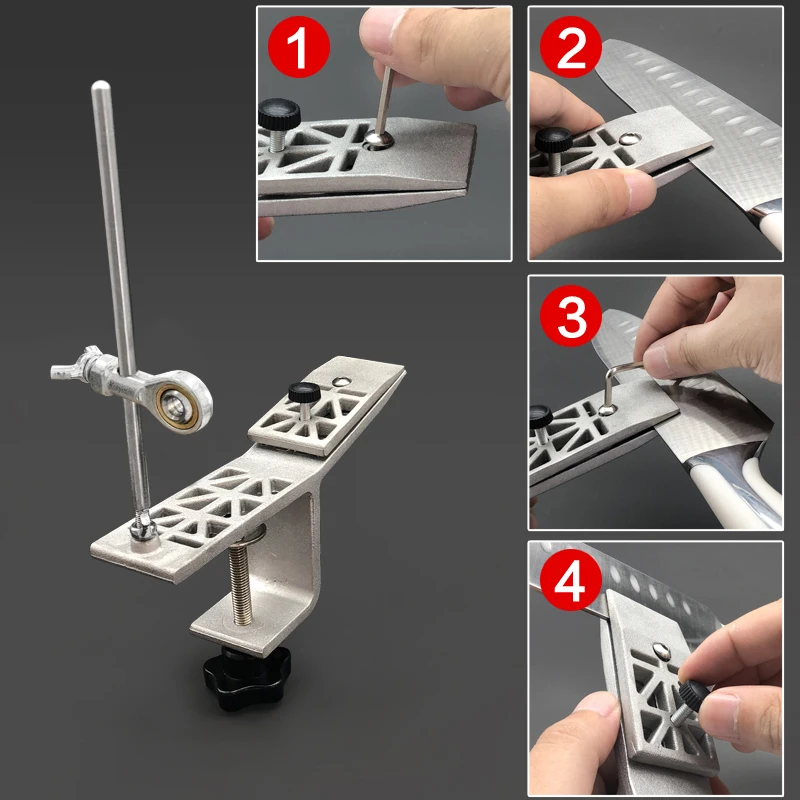 1

2

3

4