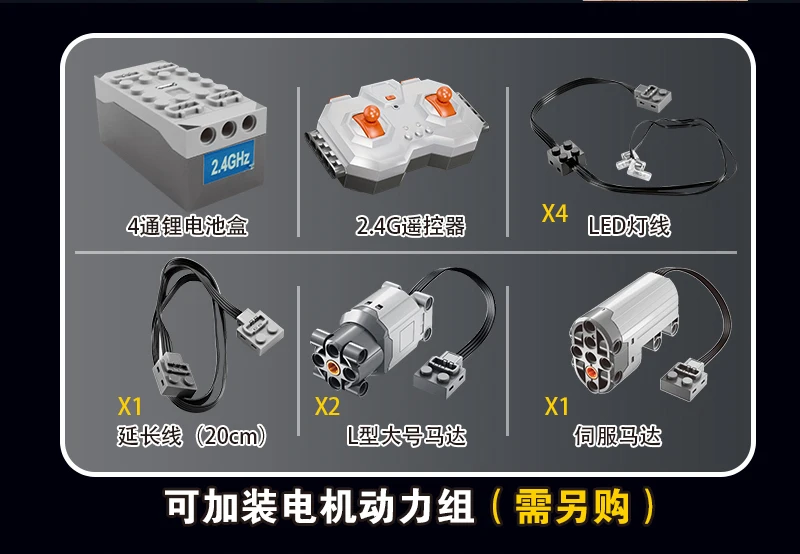 2.4GHz
4通锂电池盒

2.4G遥控器

X4
LED灯线

X1
延长线（20cm）

X2
L型大号马达

X1
伺服马达

可加装电机动力组（需另购）