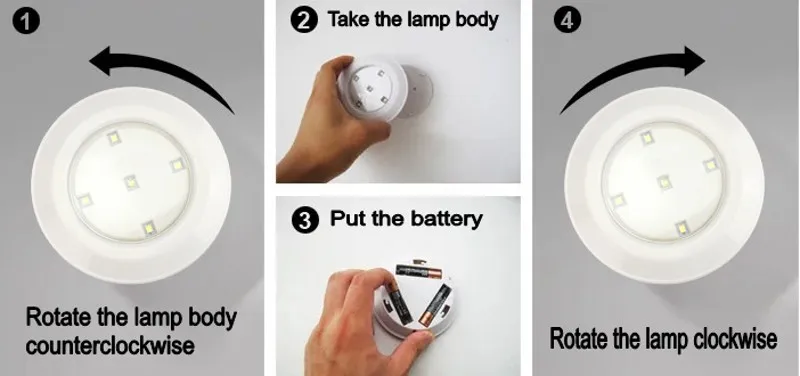 1

Rotate the lamp body counterclockwise

2 Take the lamp body

3 Put the battery

4

Rotate the lamp clockwise