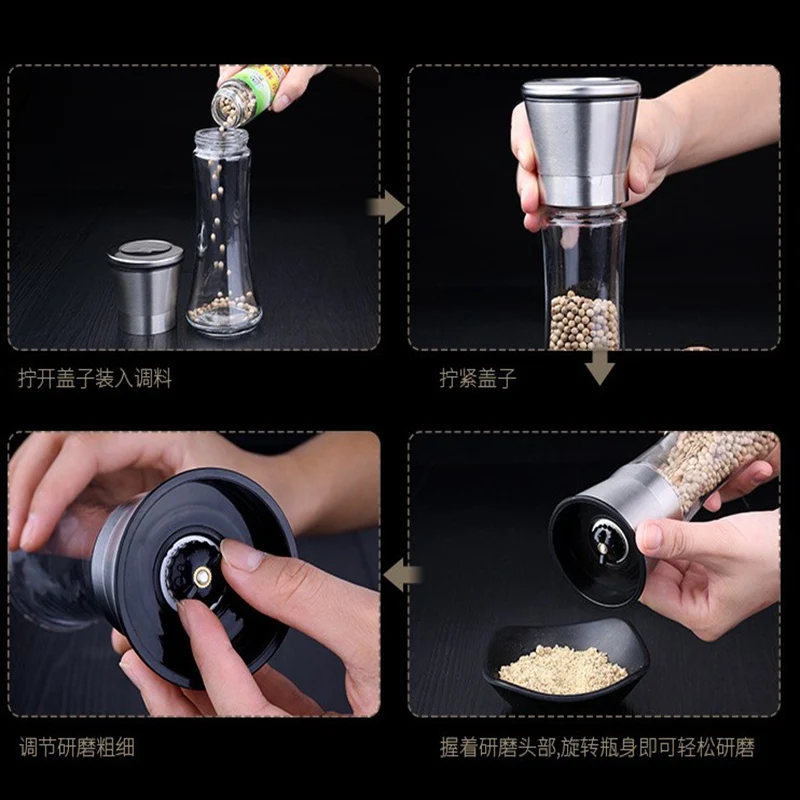 拧开盖子装入调料

拧紧盖子

调节研磨粗细

握着研磨头部,旋转瓶身即可轻松研磨