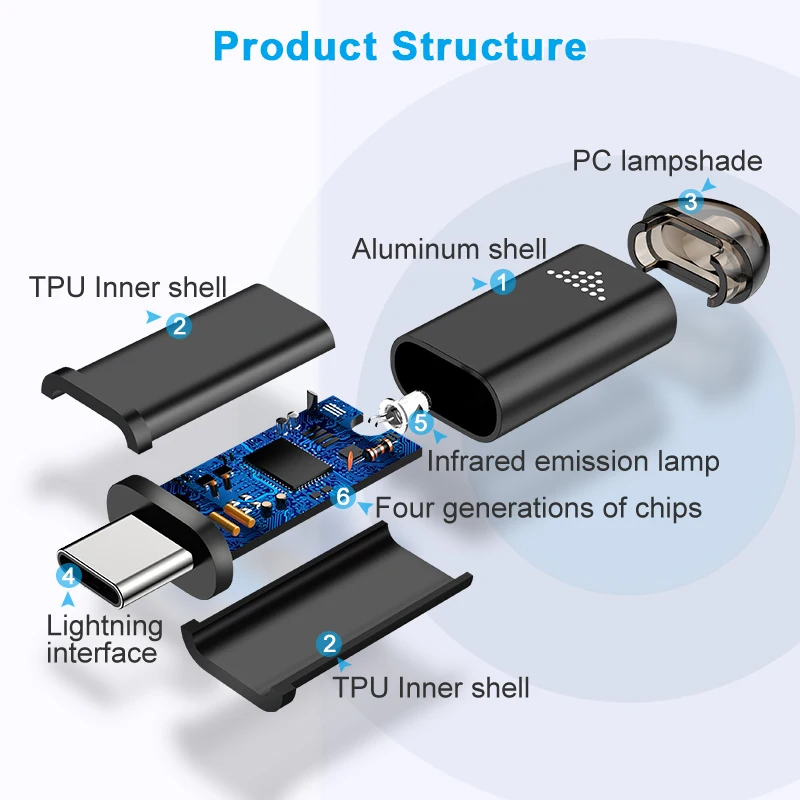 Product Structure

PC lampshade
3

Aluminum shell
1

TPU Inner shell
2

5
Infrared emission lamp

6
Four generations of chips

4
Lightning interface

2
TPU Inner shell