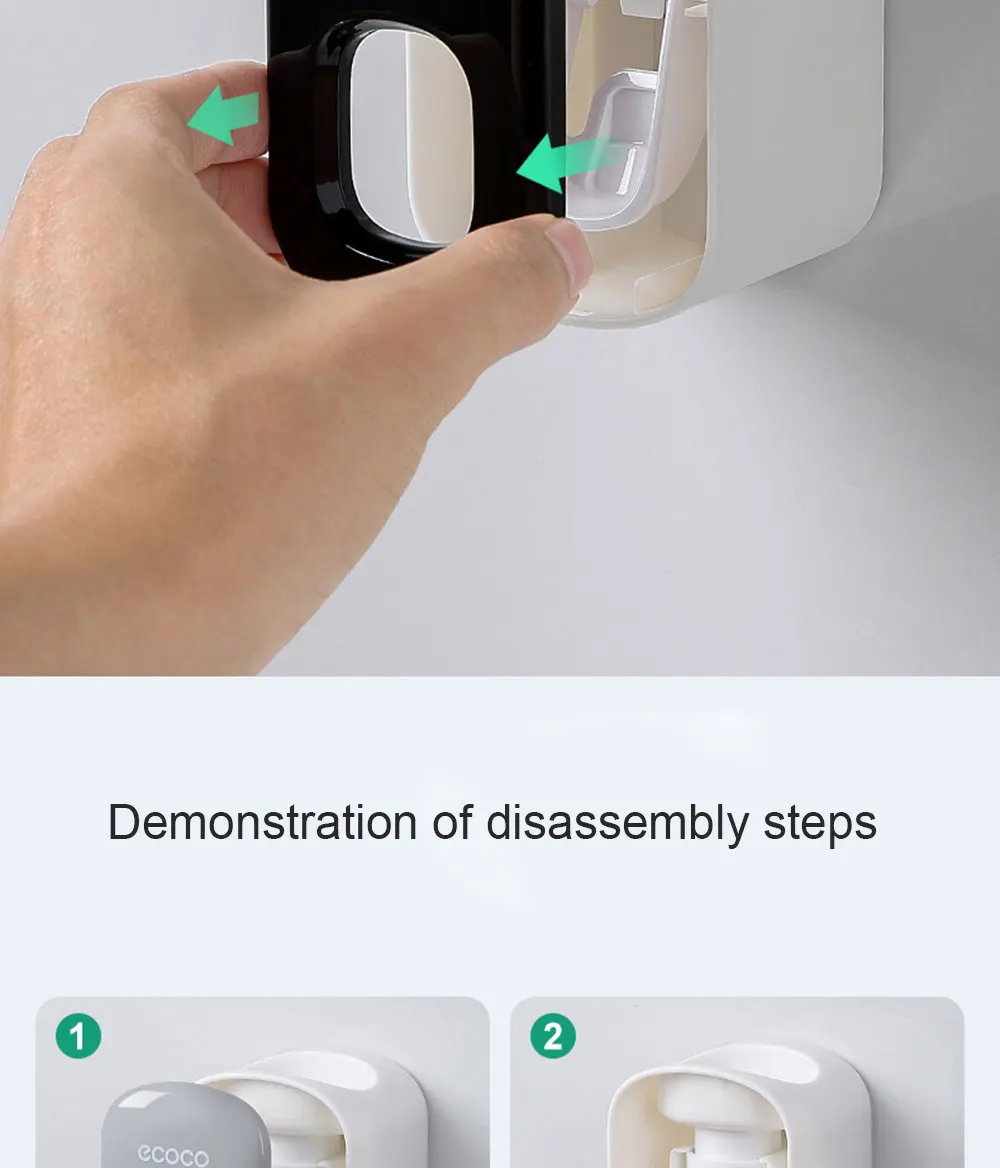 Demonstration of disassembly steps

1

ecoco

2