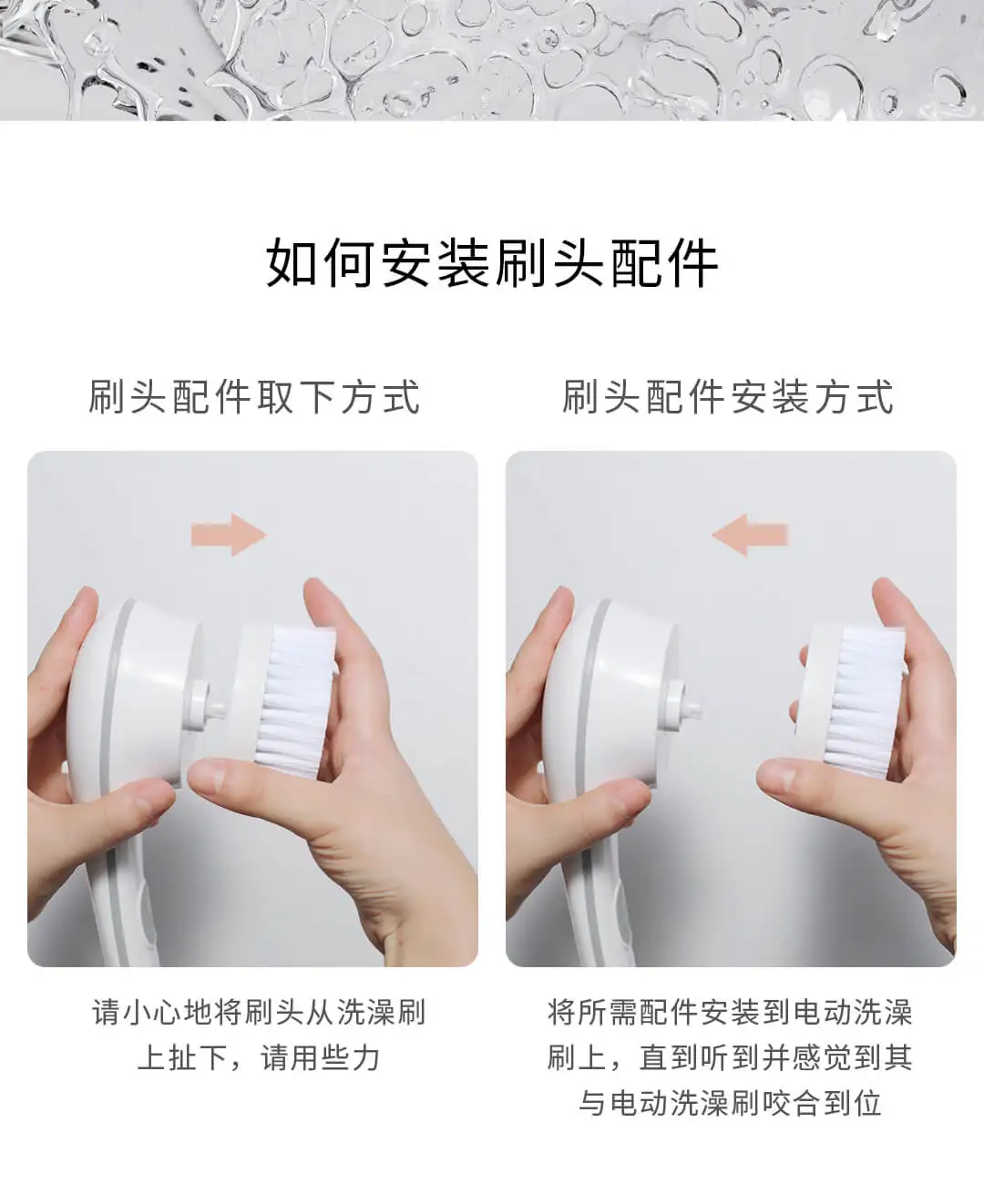 如何安装刷头配件

刷头配件取下方式

请小心地将刷头从洗澡刷上扯下，请用些力

刷头配件安装方式

将所需配件安装到电动洗澡刷上，直到听到并感觉到其与电动洗澡刷咬合到位