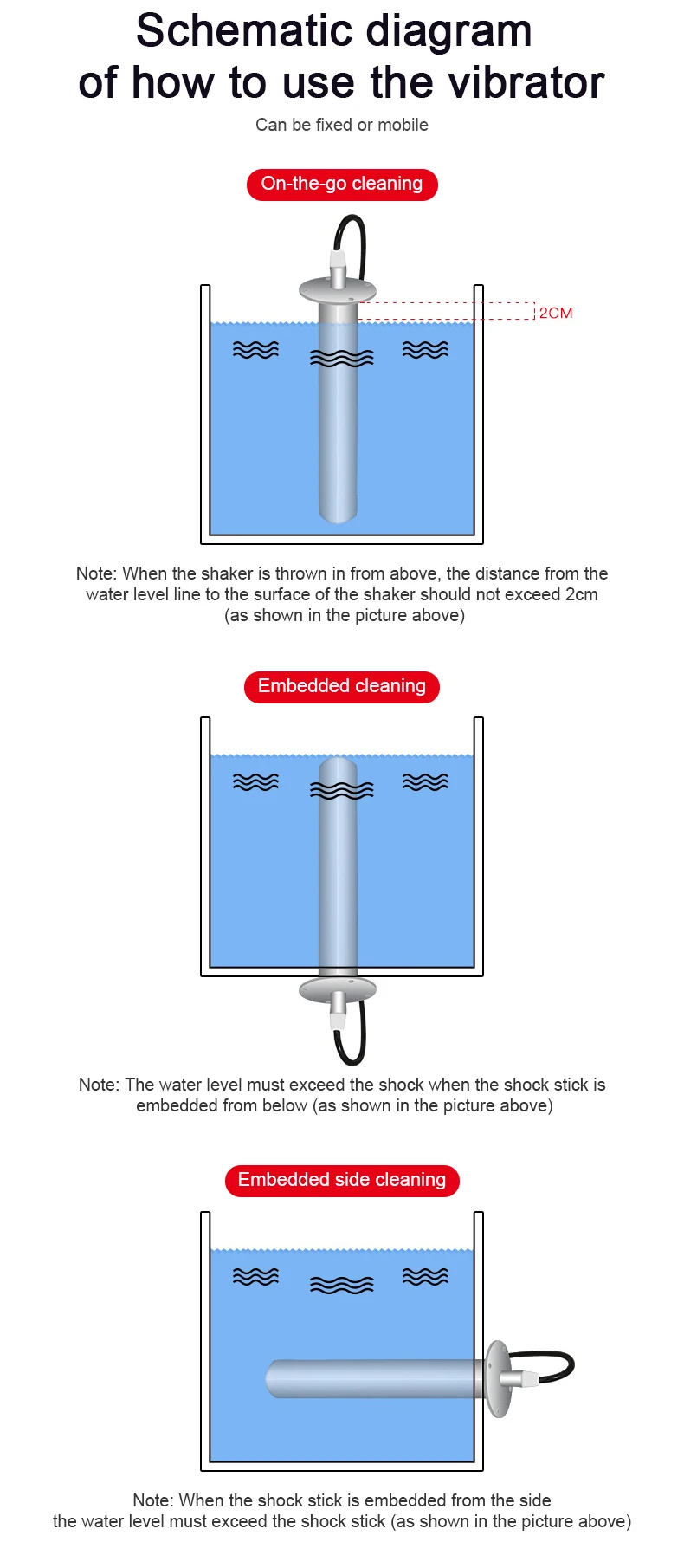 Schematic diagram of how to use the vibrator

Can be fixed or mobile

On-the-go cleaning

2CM

Note: When the shaker is thrown in from above, the distance from the water level line to the surface of the shaker should not exceed 2cm (as shown in the picture above)

Embedded cleaning

Note: The water level must exceed the shock when the shock stick is embedded from below (as shown in the picture above)

Embedded side cleaning

Note: When the shock stick is embedded from the side the water level must exceed the shock stick (as shown in the picture above)