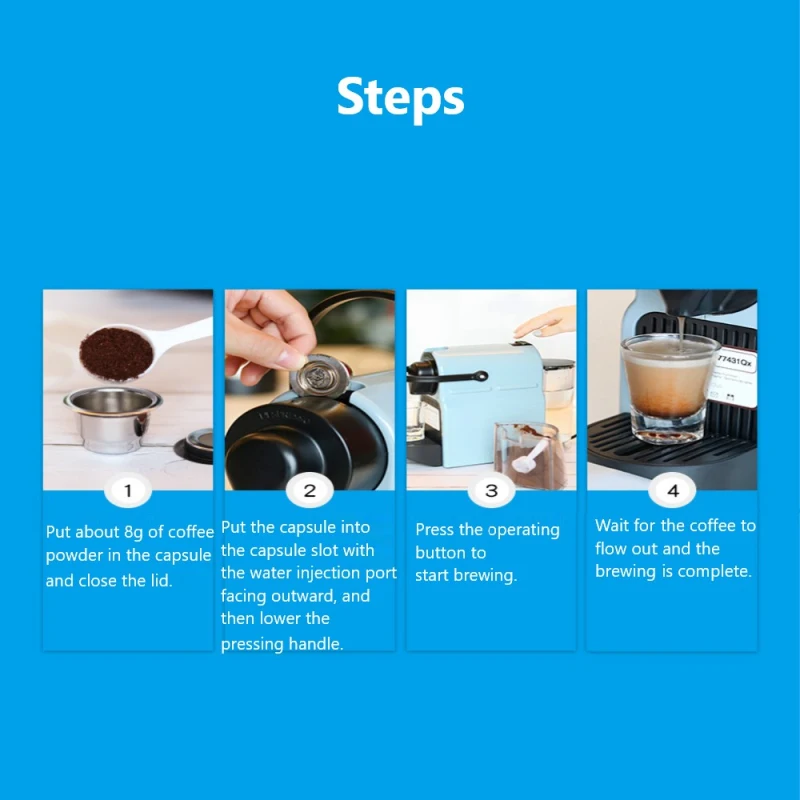 Steps

1

Put about 8g of coffee powder in the capsule and close the lid.

2

Put the capsule into the capsule slot with the water injection port facing outward, and then lower the pressing handle.

3

Press the operating button to start brewing.

4

77431Qx

Wait for the coffee to flow out and the brewing is complete.