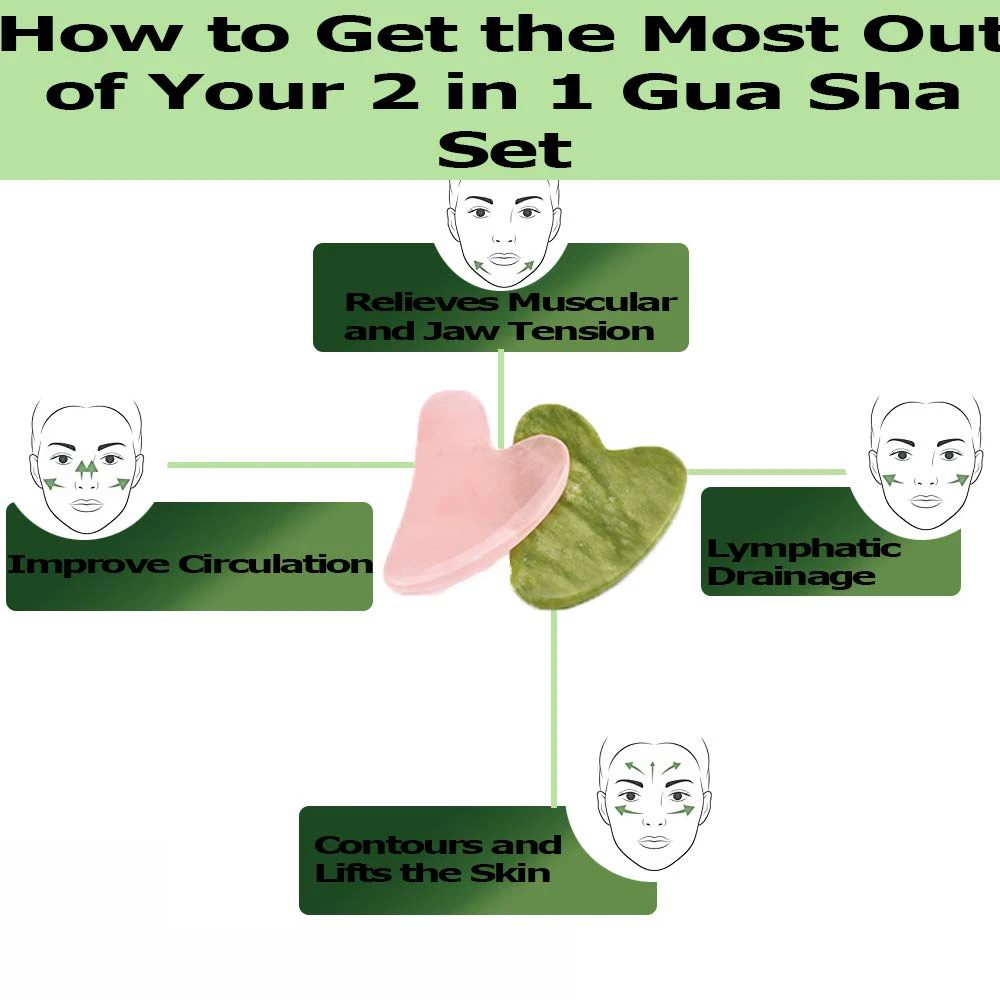 How to Get the Most Out of Your 2 in 1 Gua Sha Set

Relieves Muscular and Jaw Tension

Improve Circulation

Lymphatic Drainage

Contours and Lifts the Skin