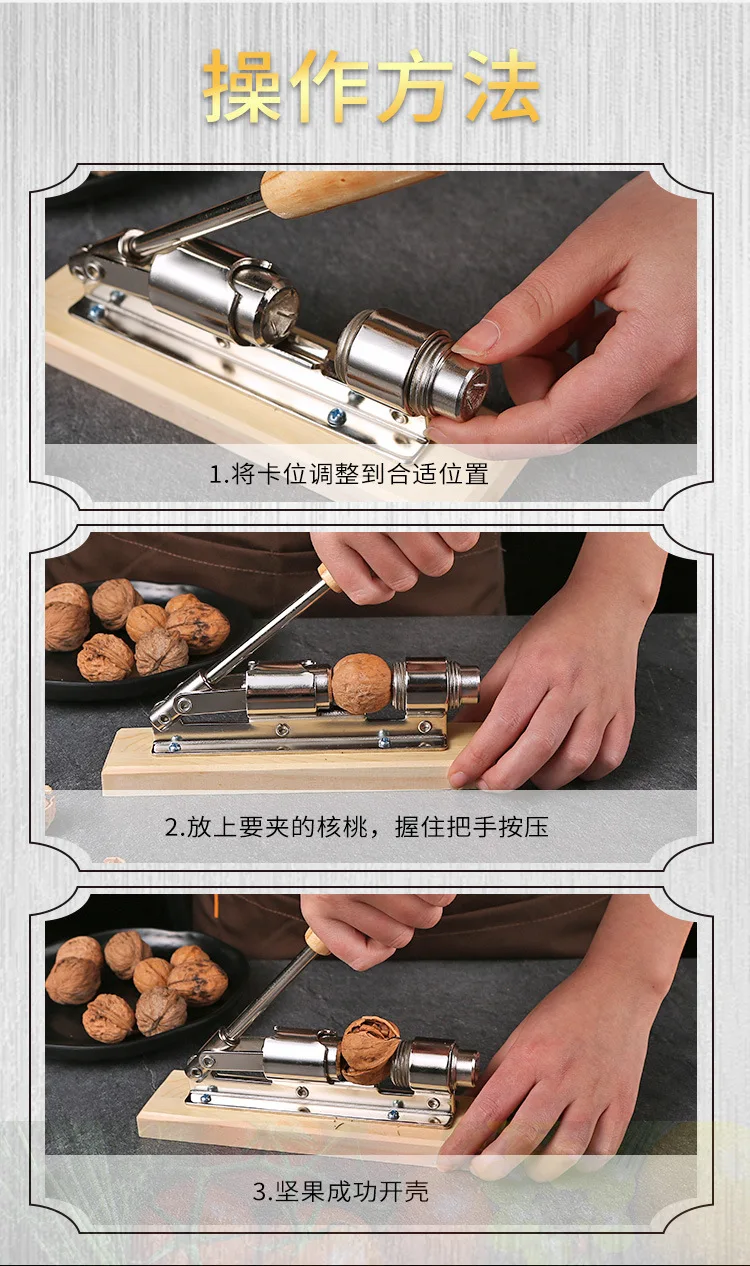 操作方法

1.将卡位调整到合适位置

2.放上要夹的核桃，握住把手按压

3.坚果成功开壳