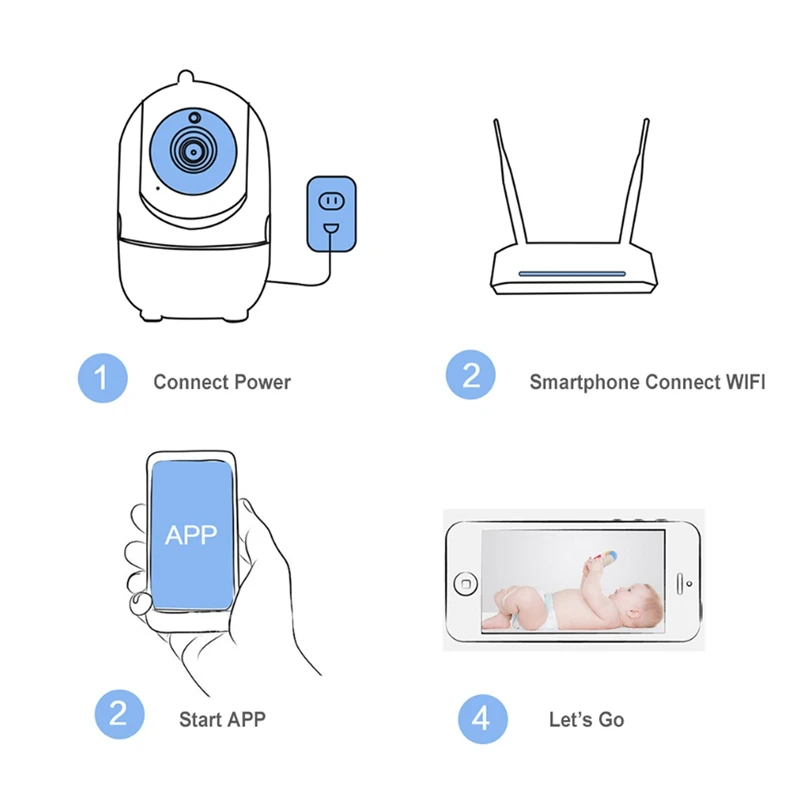 1 Connect Power

2 Smartphone Connect WIFI

APP

2 Start APP

4 Let's Go