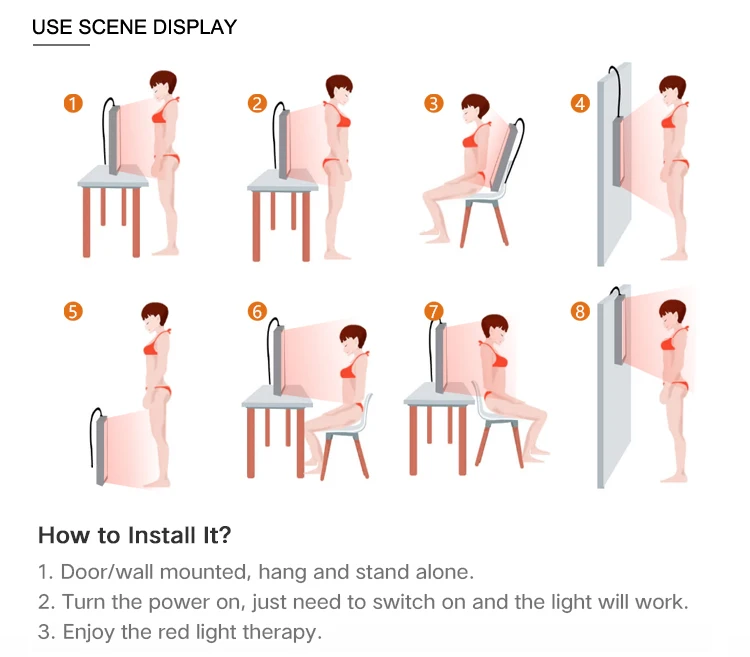 USE SCENE DISPLAY

1 2 3 4

5 6 7 8

How to Install It?

1. Door/wall mounted, hang and stand alone.

2. Turn the power on, just need to switch on and the light will work.

3. Enjoy the red light therapy.