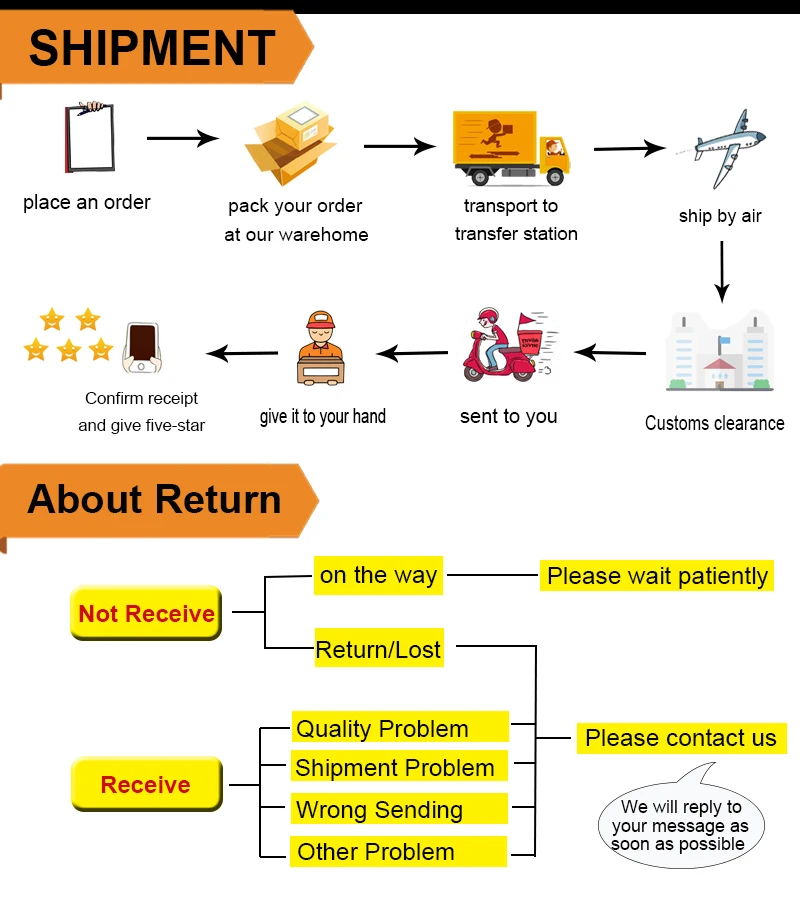 SHIPMENT

place an order

pack your order at our warehome

transport to transfer station

ship by air

Customs clearance

sent to you

give it to your hand

Confirm receipt and give five-star

About Return

Not Receive

on the way

Please wait patiently

Return/Lost

Receive

Quality Problem

Shipment Problem

Wrong Sending

Other Problem

Please contact us

We will reply to your message as soon as possible