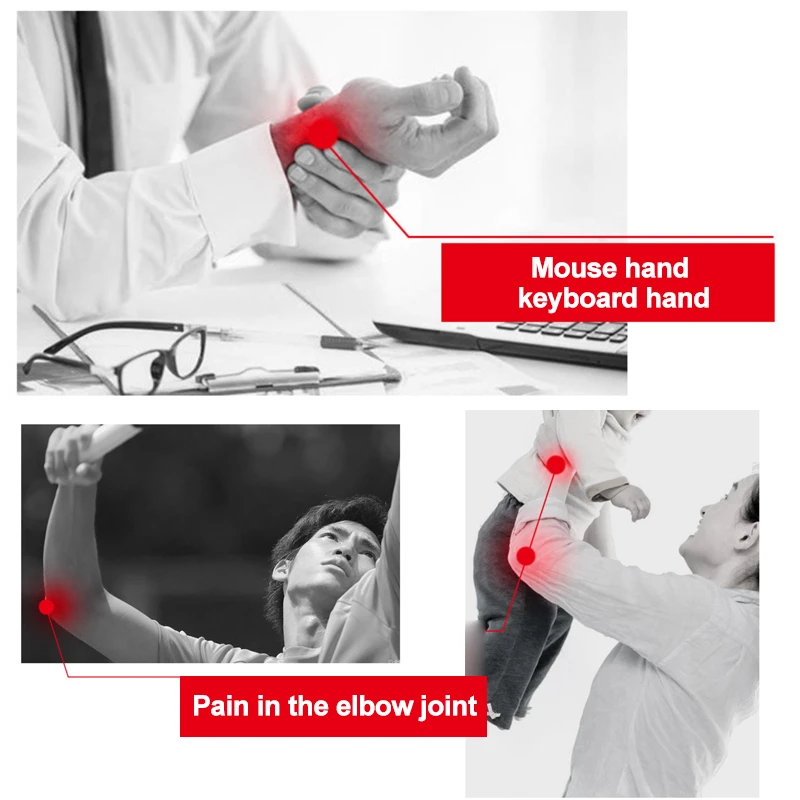 Mouse hand
keyboard hand

Pain in the elbow joint