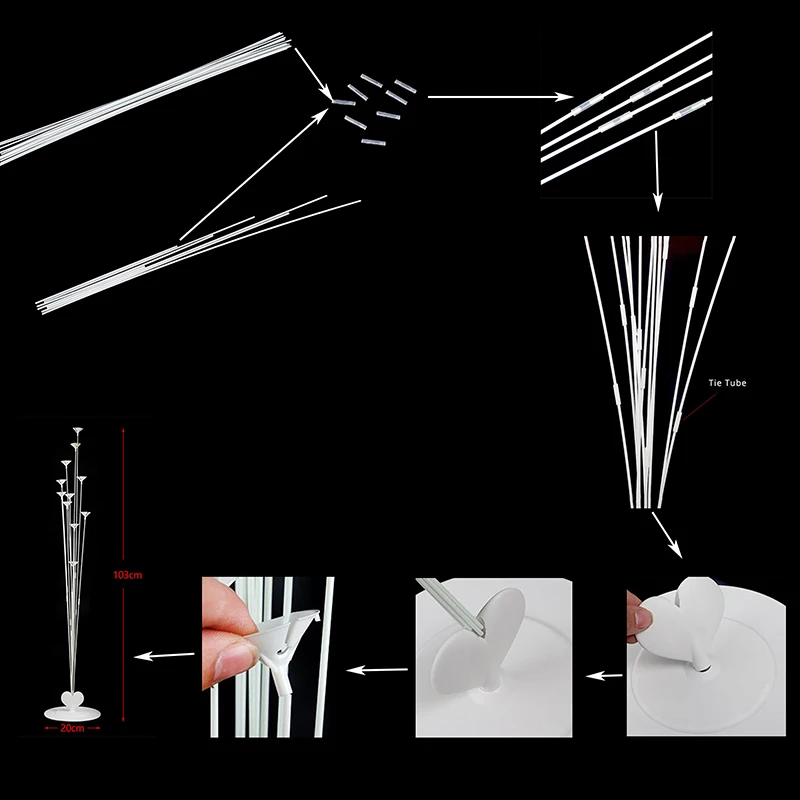 Tie Tube

103cm

20cm