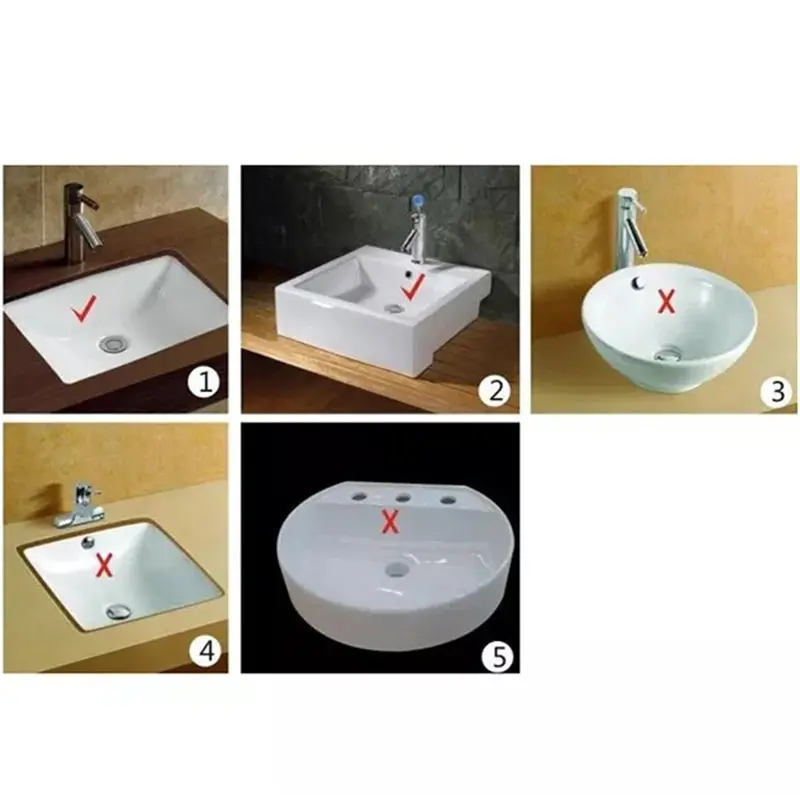 ✓ 1
✓ 2
X 3
X 4
X 5