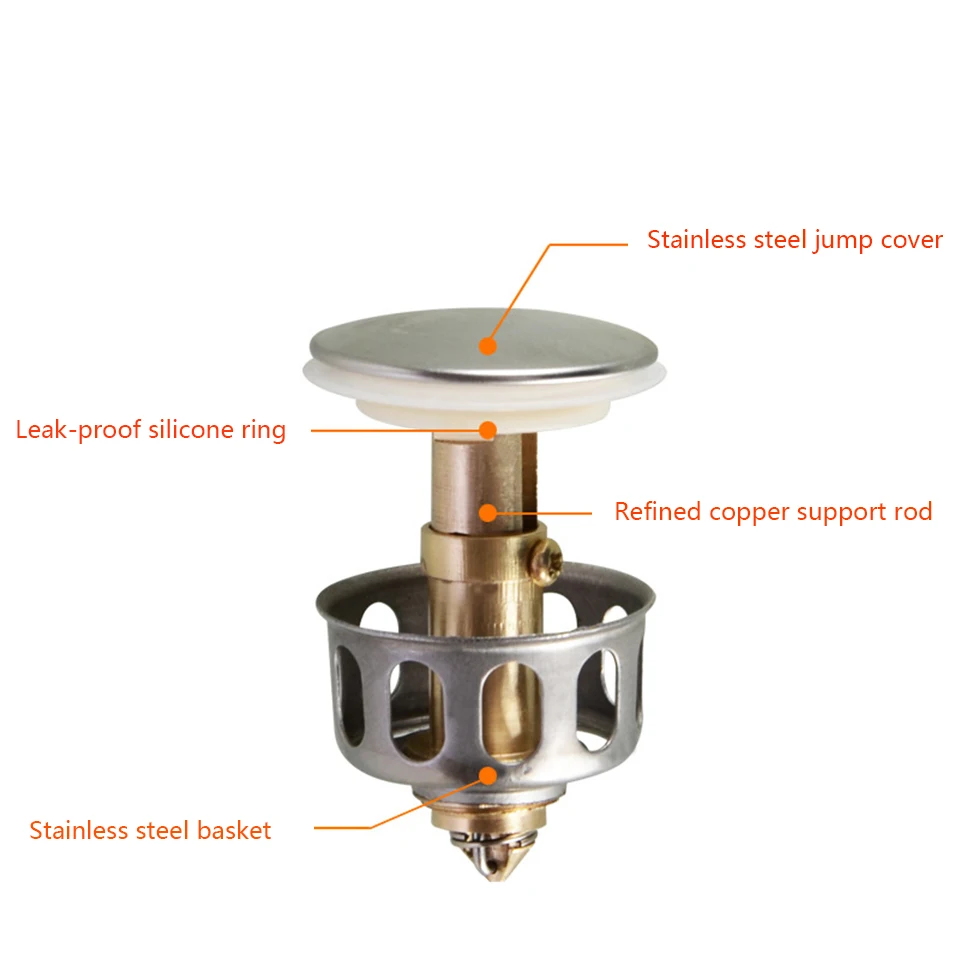 Stainless steel jump cover

Leak-proof silicone ring

Refined copper support rod

Stainless steel basket