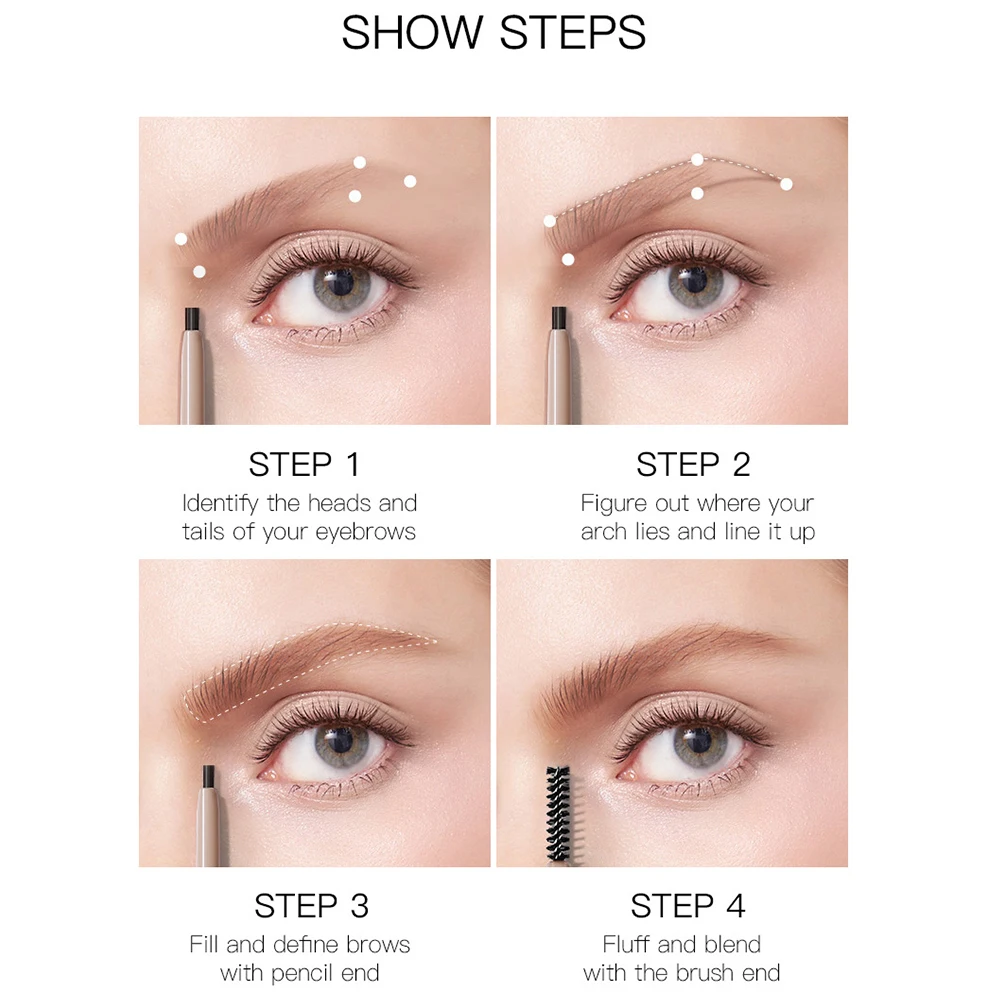 SHOW STEPS

STEP 1
Identify the heads and tails of your eyebrows

STEP 2
Figure out where your arch lies and line it up

STEP 3
Fill and define brows with pencil end

STEP 4
Fluff and blend with the brush end