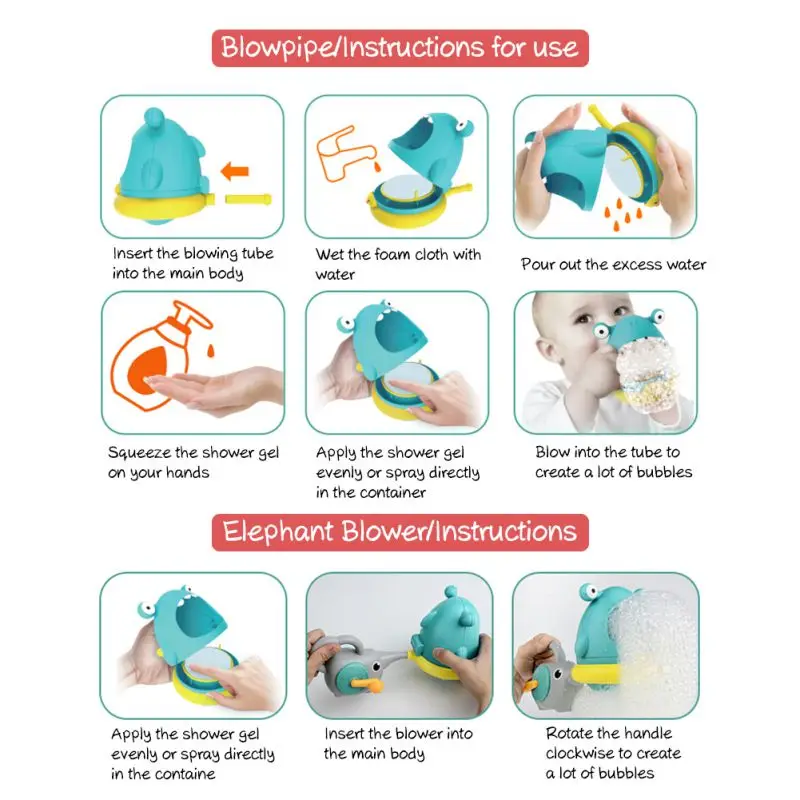 Blowpipe/Instructions for use

Insert the blowing tube into the main body

Wet the foam cloth with water

Pour out the excess water

Squeeze the shower gel on your hands

Apply the shower gel evenly or spray directly in the container

Blow into the tube to create a lot of bubbles

Elephant Blower/Instructions

Apply the shower gel evenly or spray directly in the containe

Insert the blower into the main body

Rotate the handle clockwise to create a lot of bubbles