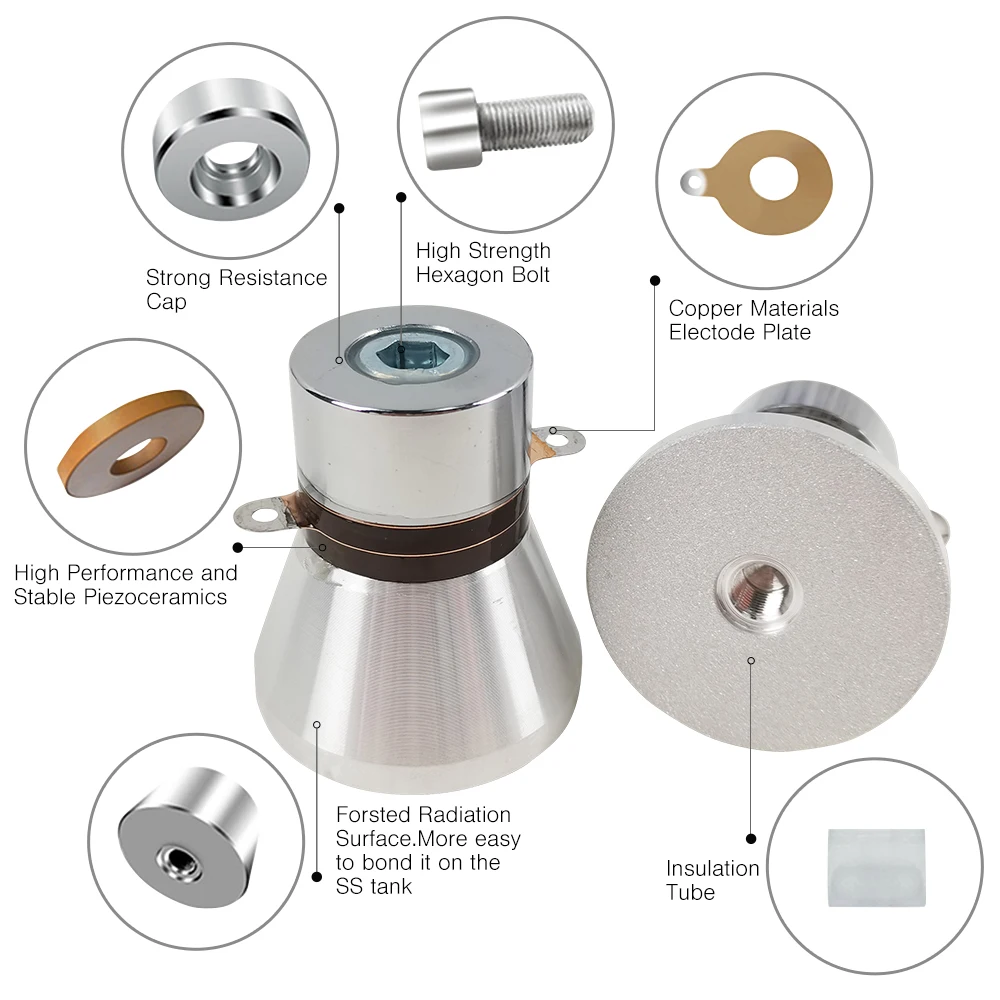 Strong Resistance Cap

High Strength Hexagon Bolt

Copper Materials Electode Plate

High Performance and Stable Piezoceramics

Forsted Radiation Surface.More easy to bond it on the SS tank

Insulation Tube