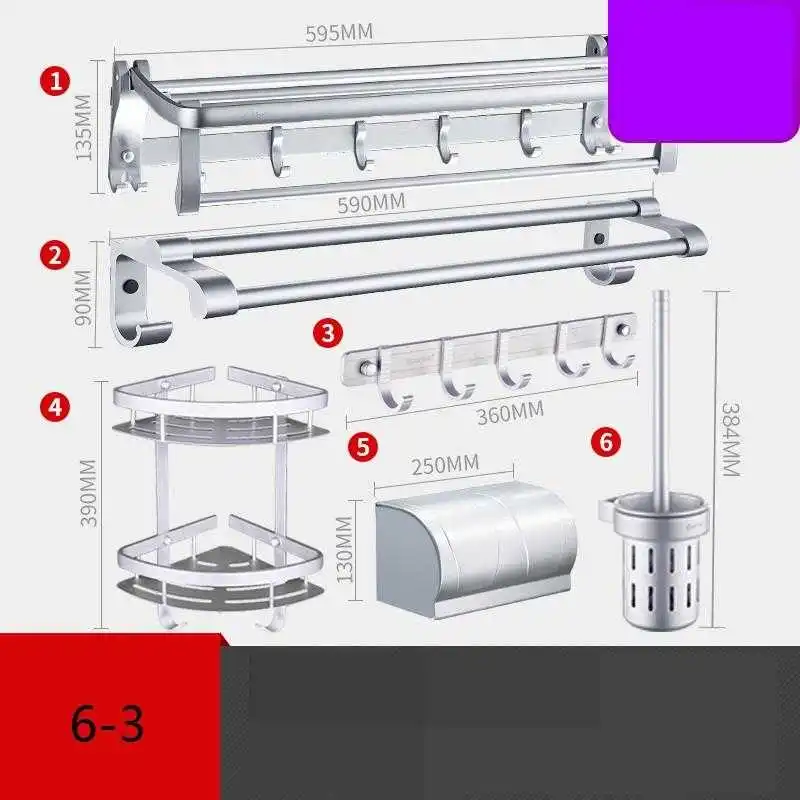 595MM
1
135MM
590MM
2
90MM
3
360MM
4
390MM
5
250MM
130MM
6
384MM
6-3