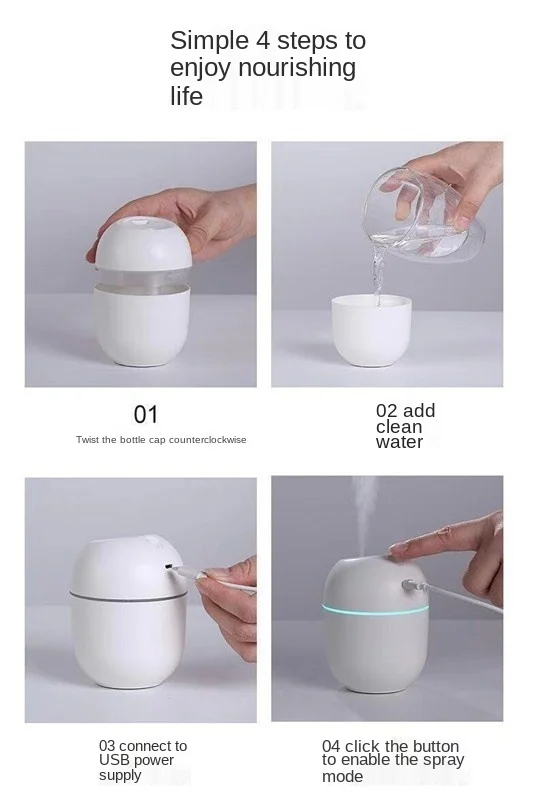 Simple 4 steps to enjoy nourishing life

01

Twist the bottle cap counterclockwise

02 add clean water

03 connect to USB power supply

04 click the button to enable the spray mode