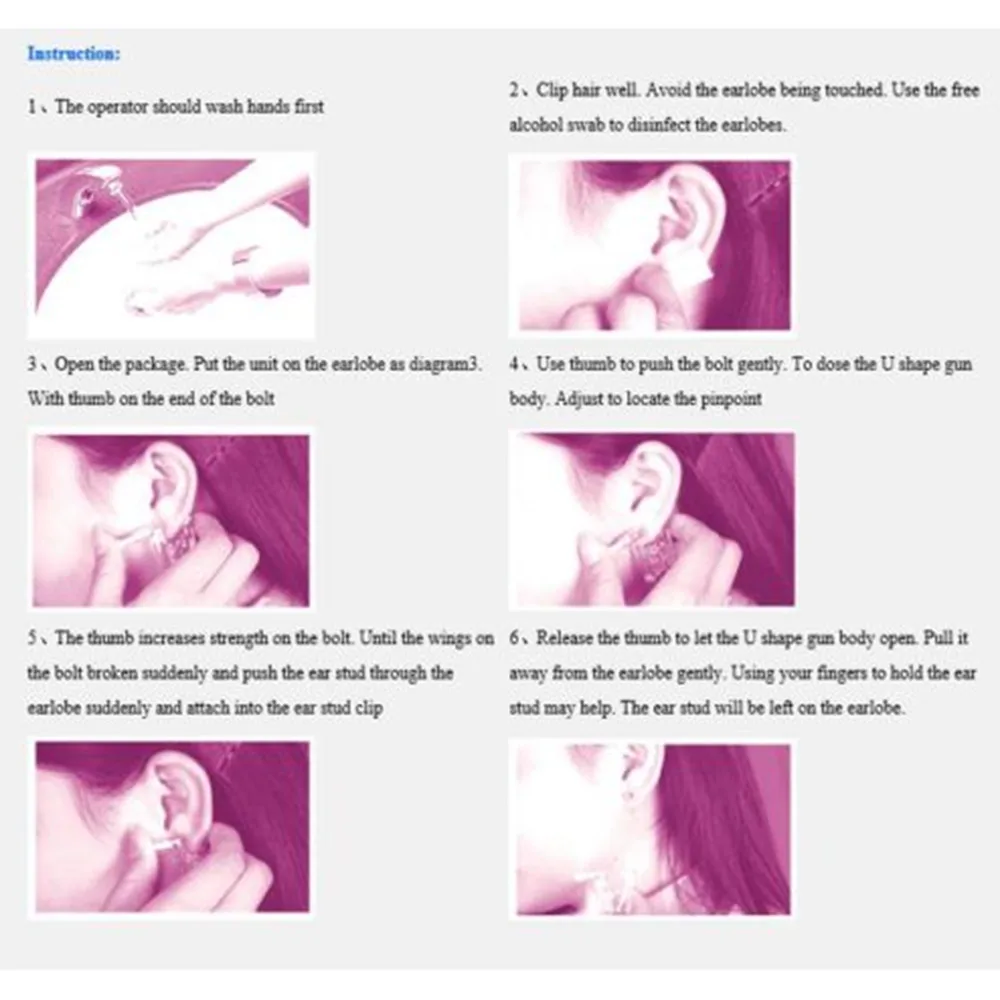 Instruction:

1、The operator should wash hands first

2、Clip hair well. Avoid the earlobe being touched. Use the free alcohol swab to disinfect the earlobes.

3、Open the package. Put the unit on the earlobe as diagram3. With thumb on the end of the bolt

4、Use thumb to push the bolt gently. To dose the U shape gun body. Adjust to locate the pinpoint

5、The thumb increases strength on the bolt. Until the wings on the bolt broken suddenly and push the ear stud through the earlobe suddenly and attach into the ear stud clip

6、Release the thumb to let the U shape gun body open. Pull it away from the earlobe gently. Using your fingers to hold the ear stud may help. The ear stud will be left on the earlobe.