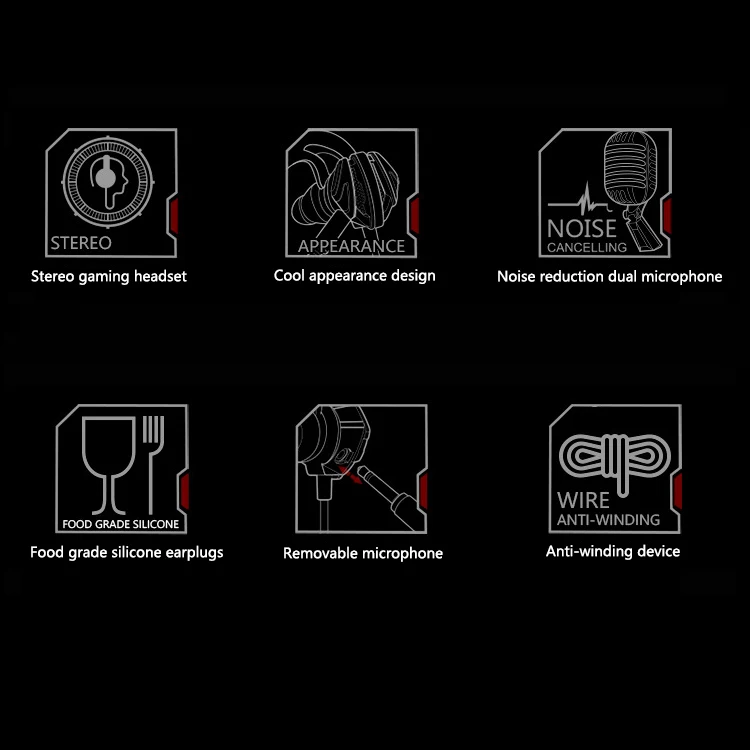 STEREO
Stereo gaming headset

APPEARANCE
Cool appearance design

NOISE
CANCELLING
Noise reduction dual microphone

FOOD GRADE SILICONE
Food grade silicone earplugs

Removable microphone

WIRE
ANTI-WINDING
Anti-winding device