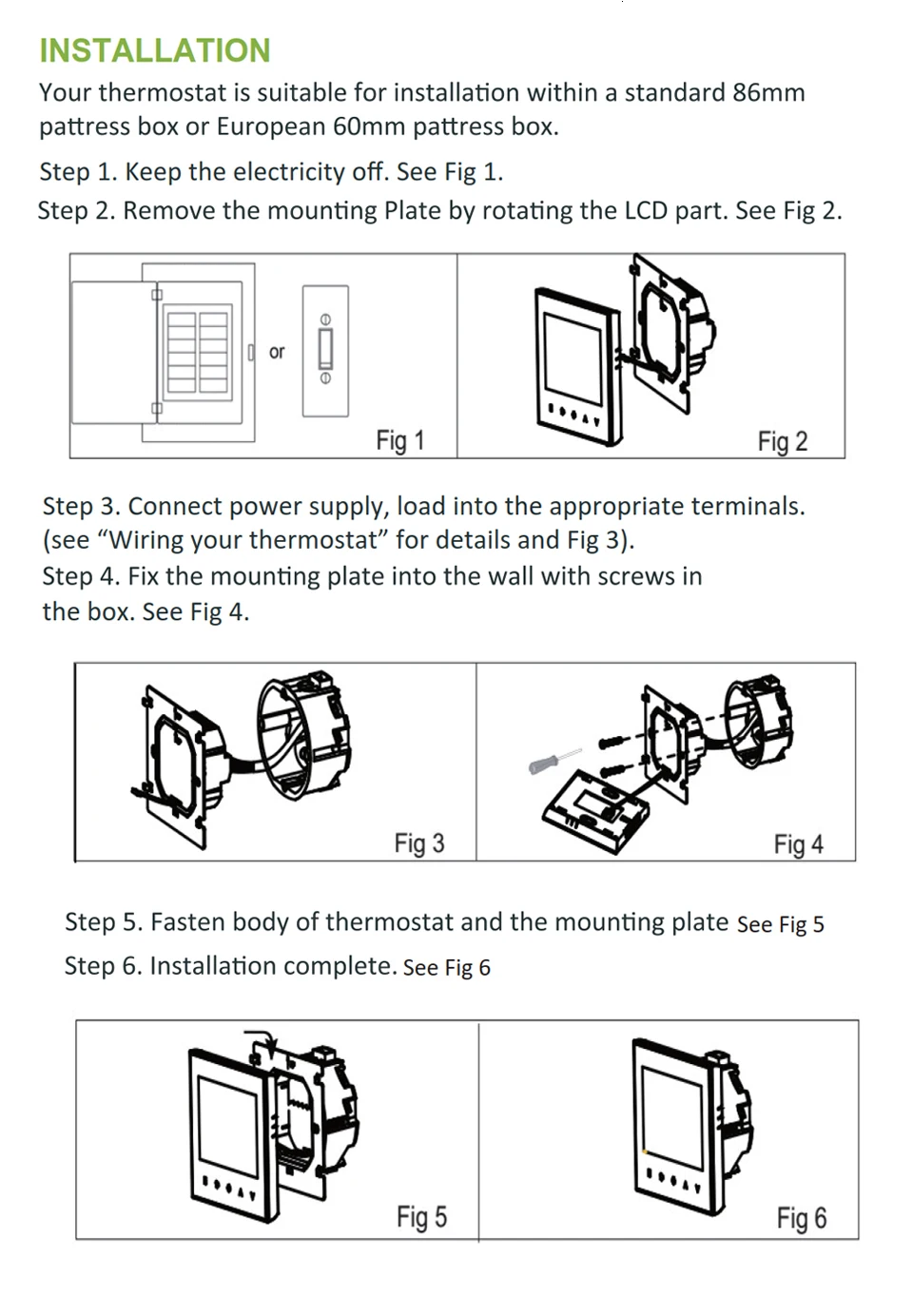 INSTALLATION

Your thermostat is suitable for installation within a standard 86mm pattress box or European 60mm pattress box.

Step 1. Keep the electricity off. See Fig 1.

Step 2. Remove the mounting Plate by rotating the LCD part. See Fig 2.

or

Fig 1

Fig 2

Step 3. Connect power supply, load into the appropriate terminals. (see “Wiring your thermostat” for details and Fig 3).

Step 4. Fix the mounting plate into the wall with screws in the box. See Fig 4.

Fig 3

Fig 4

Step 5. Fasten body of thermostat and the mounting plate See Fig 5

Step 6. Installation complete. See Fig 6

Fig 5

Fig 6