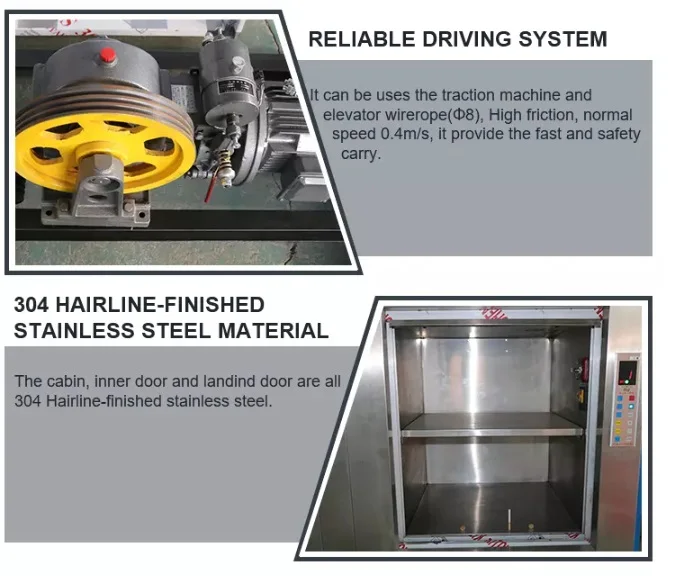 RELIABLE DRIVING SYSTEM

It can be uses the traction machine and elevator wirerope(Φ8), High friction, normal speed 0.4m/s, it provide the fast and safety carry.

304 HAIRLINE-FINISHED STAINLESS STEEL MATERIAL

The cabin, inner door and landind door are all 304 Hairline-finished stainless steel.