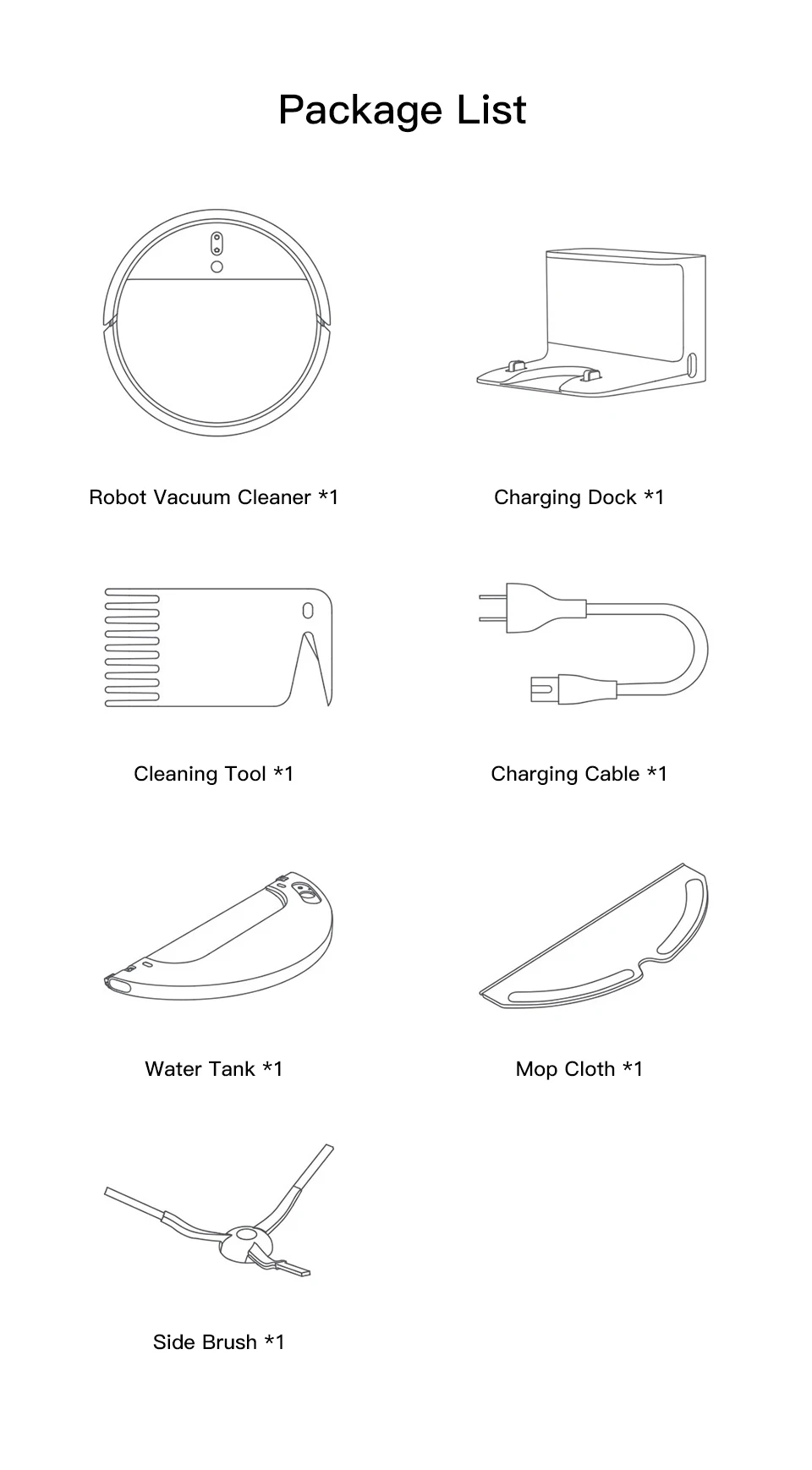 Package List

Robot Vacuum Cleaner *1

Charging Dock *1

Cleaning Tool *1

Charging Cable *1

Water Tank *1

Mop Cloth *1

Side Brush *1