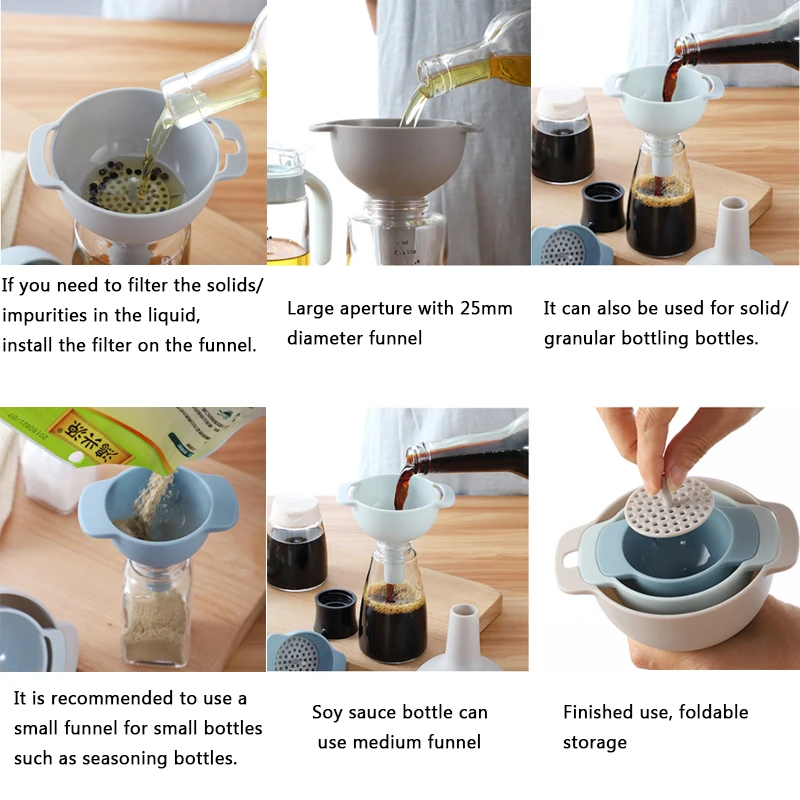 If you need to filter the solids/ impurities in the liquid, install the filter on the funnel.

Large aperture with 25mm diameter funnel

It can also be used for solid/ granular bottling bottles.

It is recommended to use a small funnel for small bottles such as seasoning bottles.

Soy sauce bottle can use medium funnel

Finished use, foldable storage