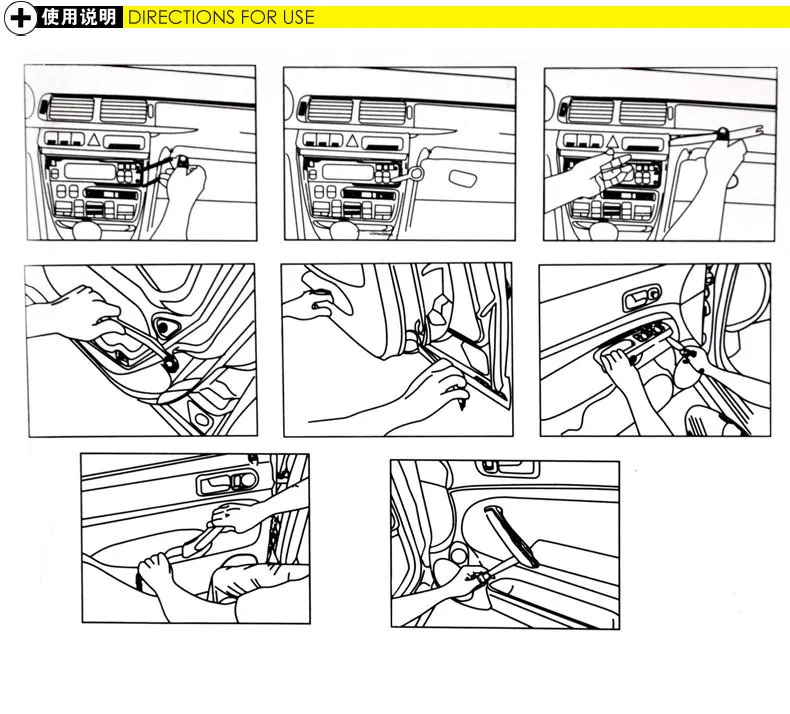 使用说明 DIRECTIONS FOR USE