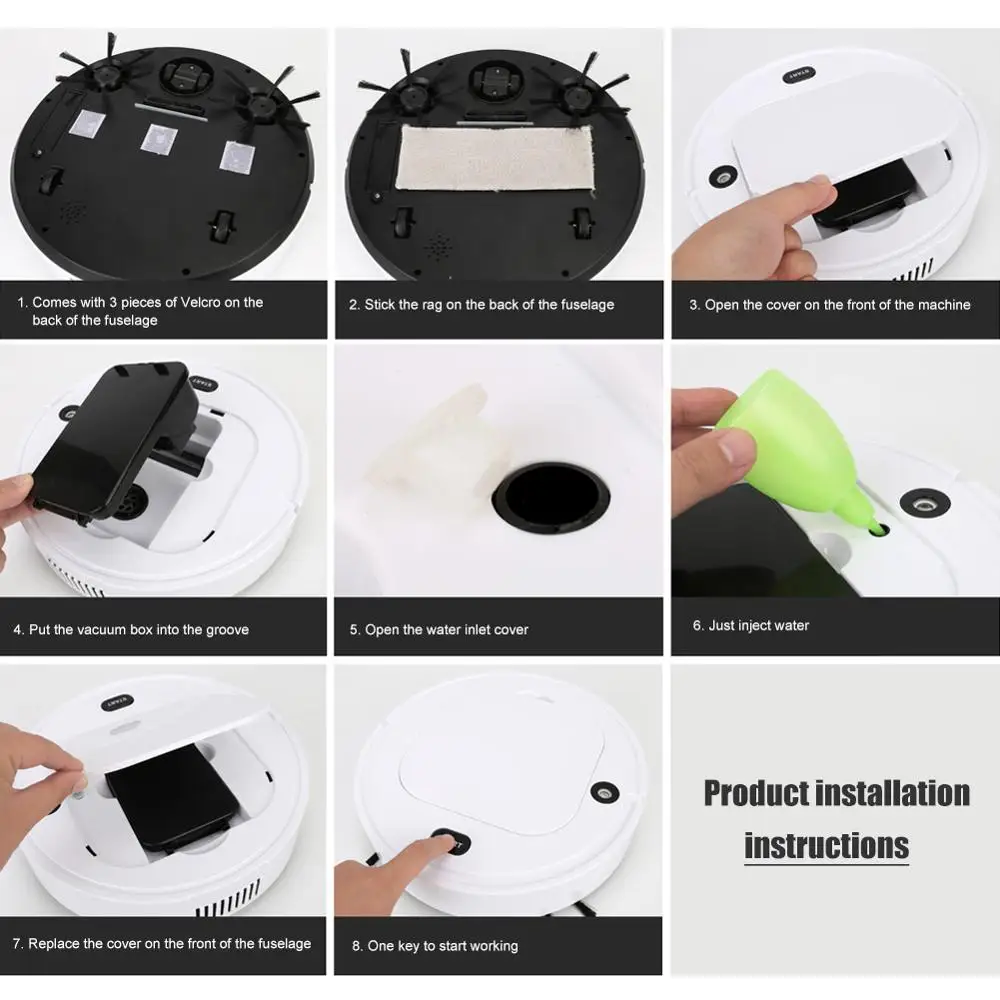 START

1. Comes with 3 pieces of Velcro on the back of the fuselage

2. Stick the rag on the back of the fuselage

3. Open the cover on the front of the machine

START

4. Put the vacuum box into the groove

5. Open the water inlet cover

6. Just inject water

START

7. Replace the cover on the front of the fuselage

8. One key to start working

Product installation instructions