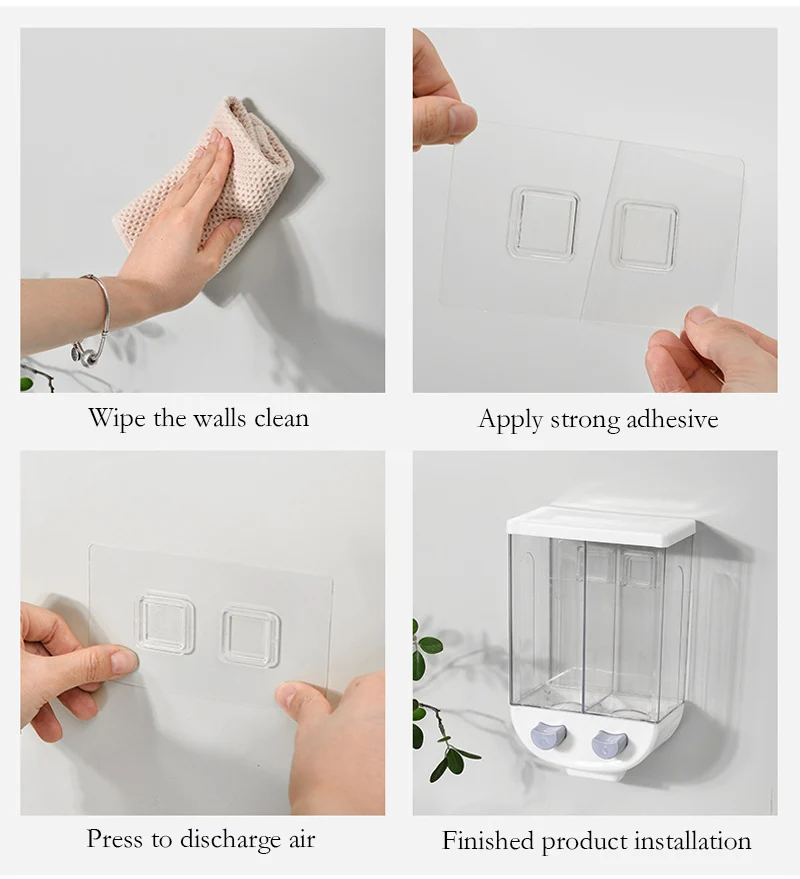 Wipe the walls clean

Apply strong adhesive

Press to discharge air

Finished product installation